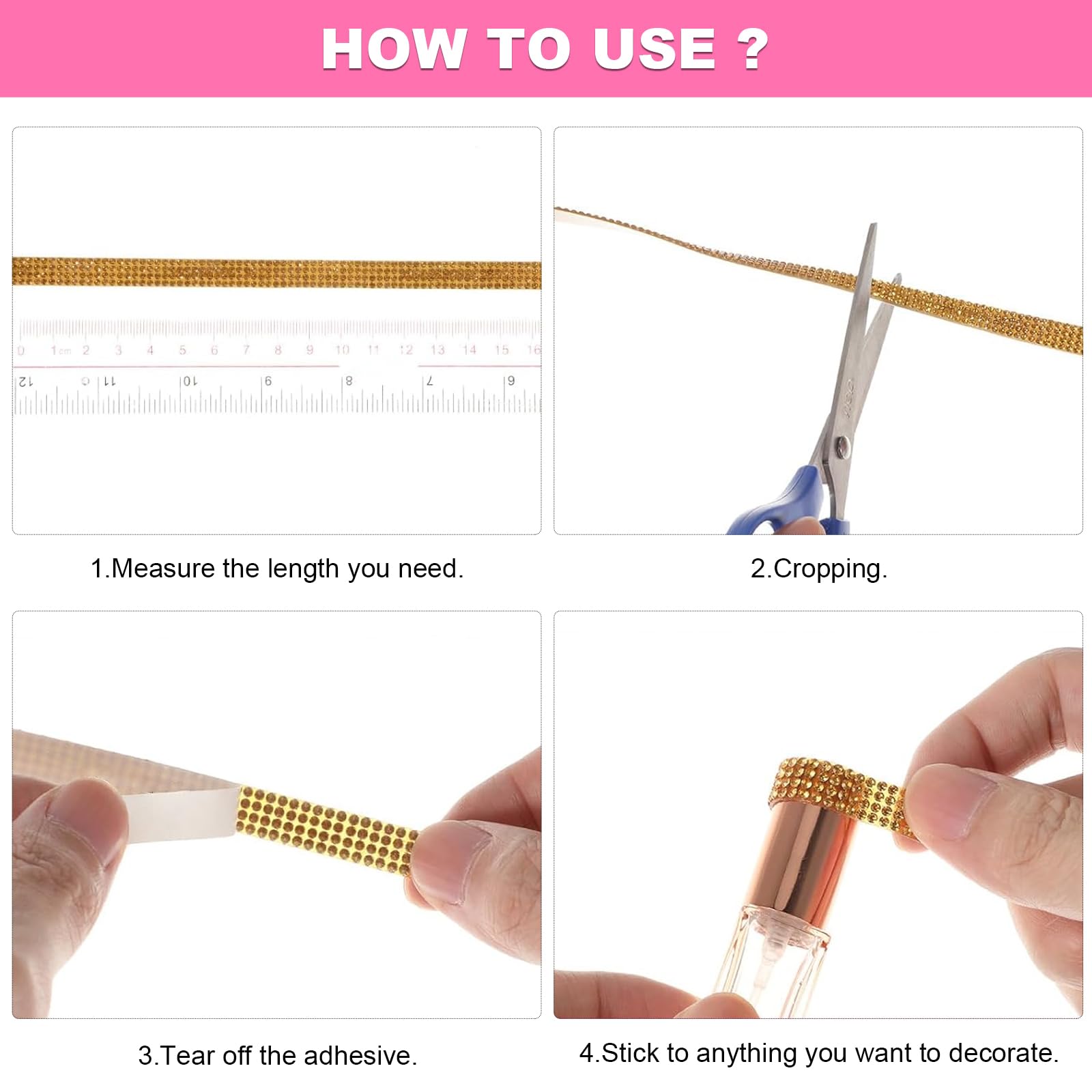 HOW TO USE ?

0 1cm 2 3 4 5 6 7 8 9 10 11 12 13 14 15 16

12 11 10 9 8 7 6

1.Measure the length you need.

2.Cropping.

3.Tear off the adhesive.

4.Stick to anything you want to decorate.