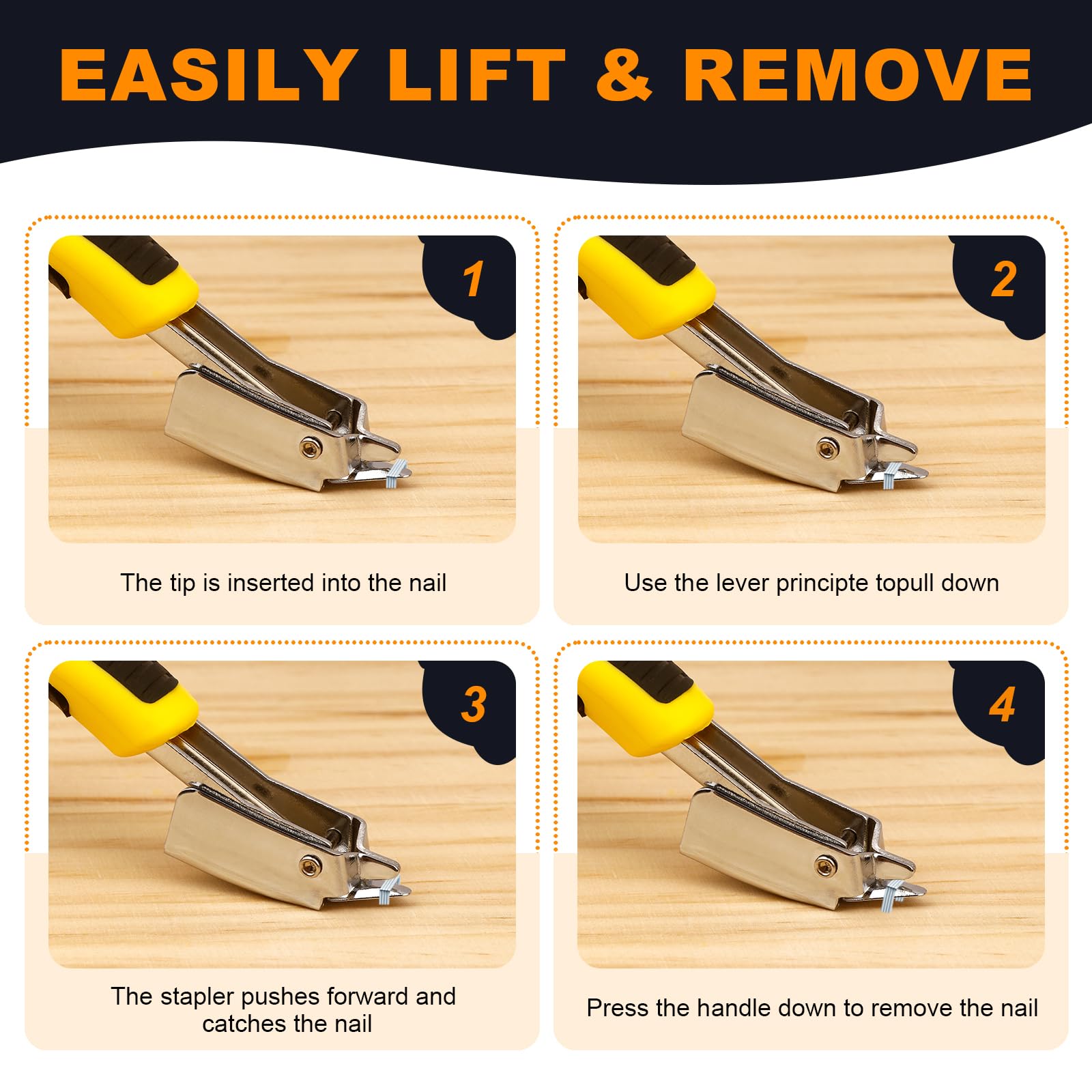 EASILY LIFT & REMOVE

1

The tip is inserted into the nail

2

Use the lever principte topull down

3

The stapler pushes forward and catches the nail

4

Press the handle down to remove the nail