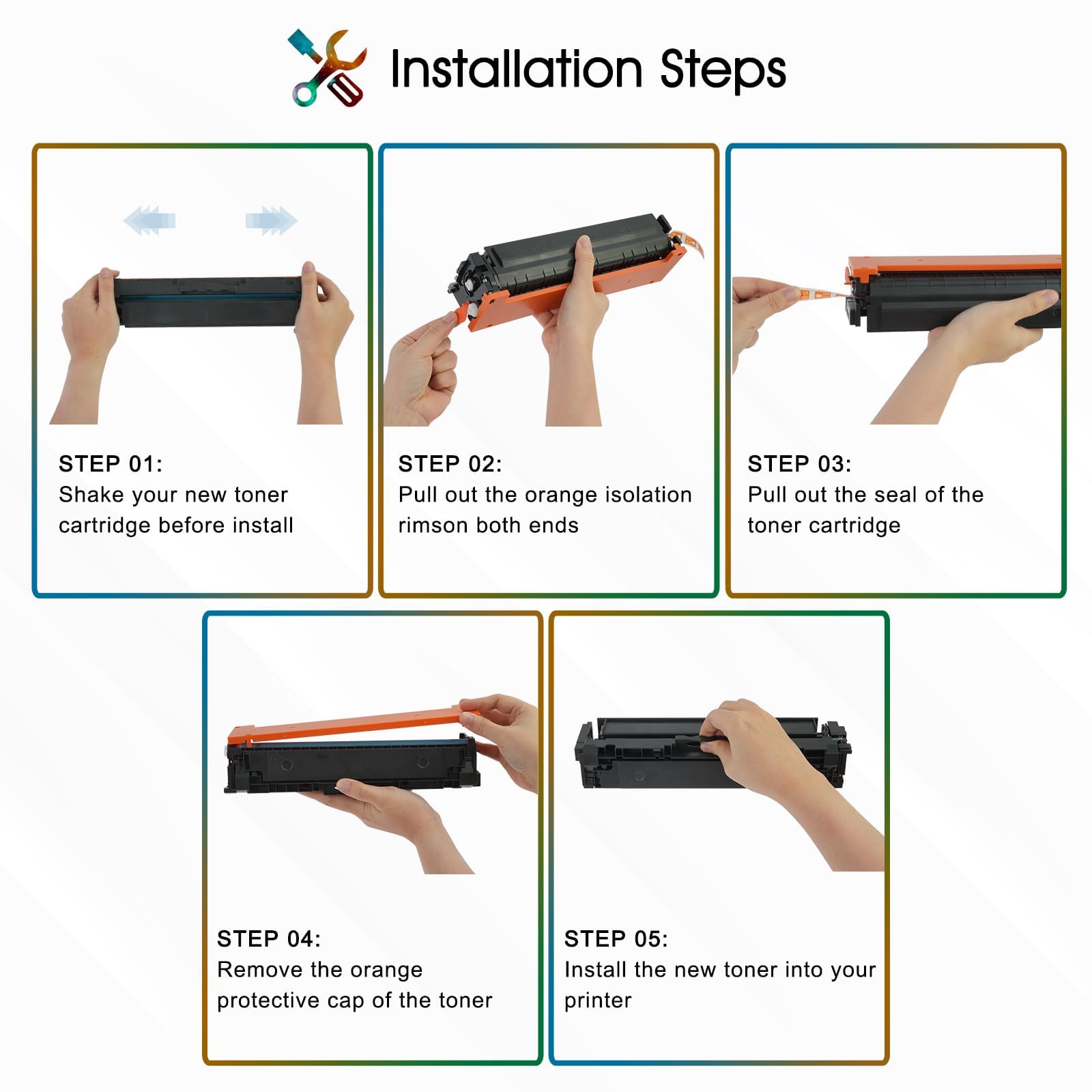 Installation Steps

STEP 01:
Shake your new toner cartridge before install

STEP 02:
Pull out the orange isolation rimson both ends

STEP 03:
Pull out the seal of the toner cartridge

STEP 04:
Remove the orange protective cap of the toner

STEP 05:
Install the new toner into your printer