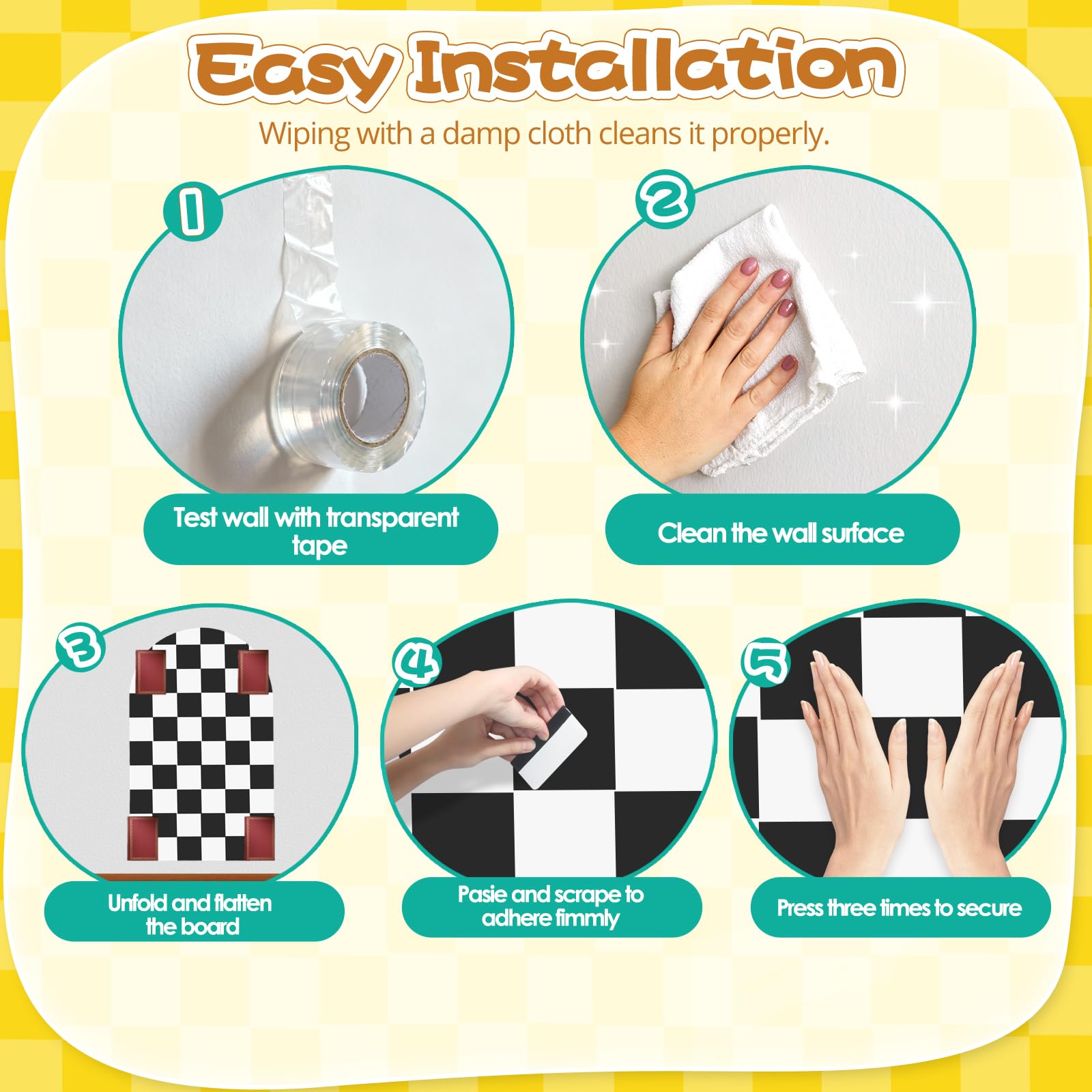 Easy Installation

Wiping with a damp cloth cleans it properly.

1

Test wall with transparent tape

2

Clean the wall surface

3

Unfold and flatten the board

4

Pasie and scrape to adhere fimmly

5

Press three times to secure