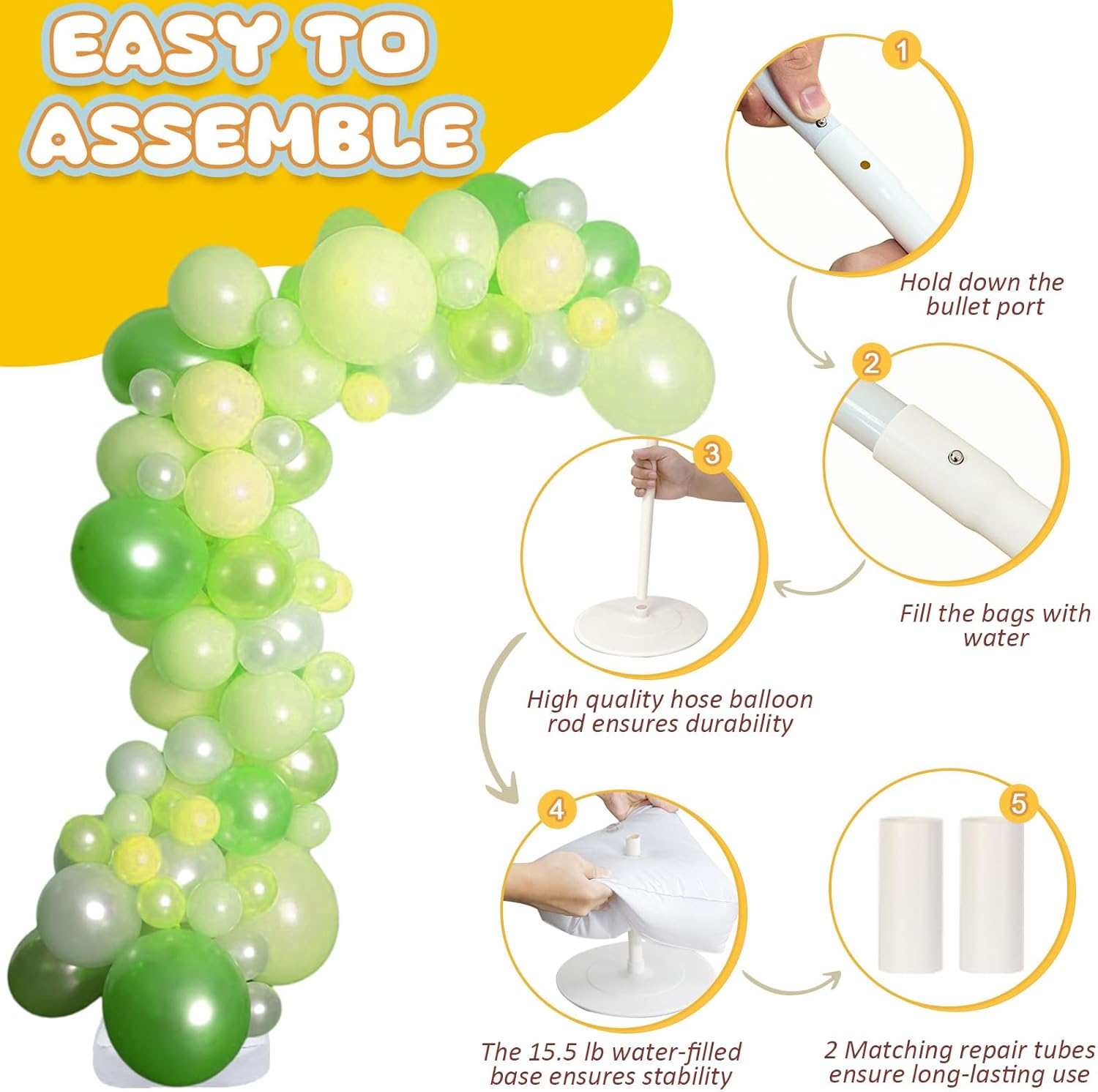 EASY TO ASSEMBLE

1

Hold down the bullet port

2

Fill the bags with water

3

High quality hose balloon rod ensures durability

4

The 15.5 lb water-filled base ensures stability

5

2 Matching repair tubes ensure long-lasting use