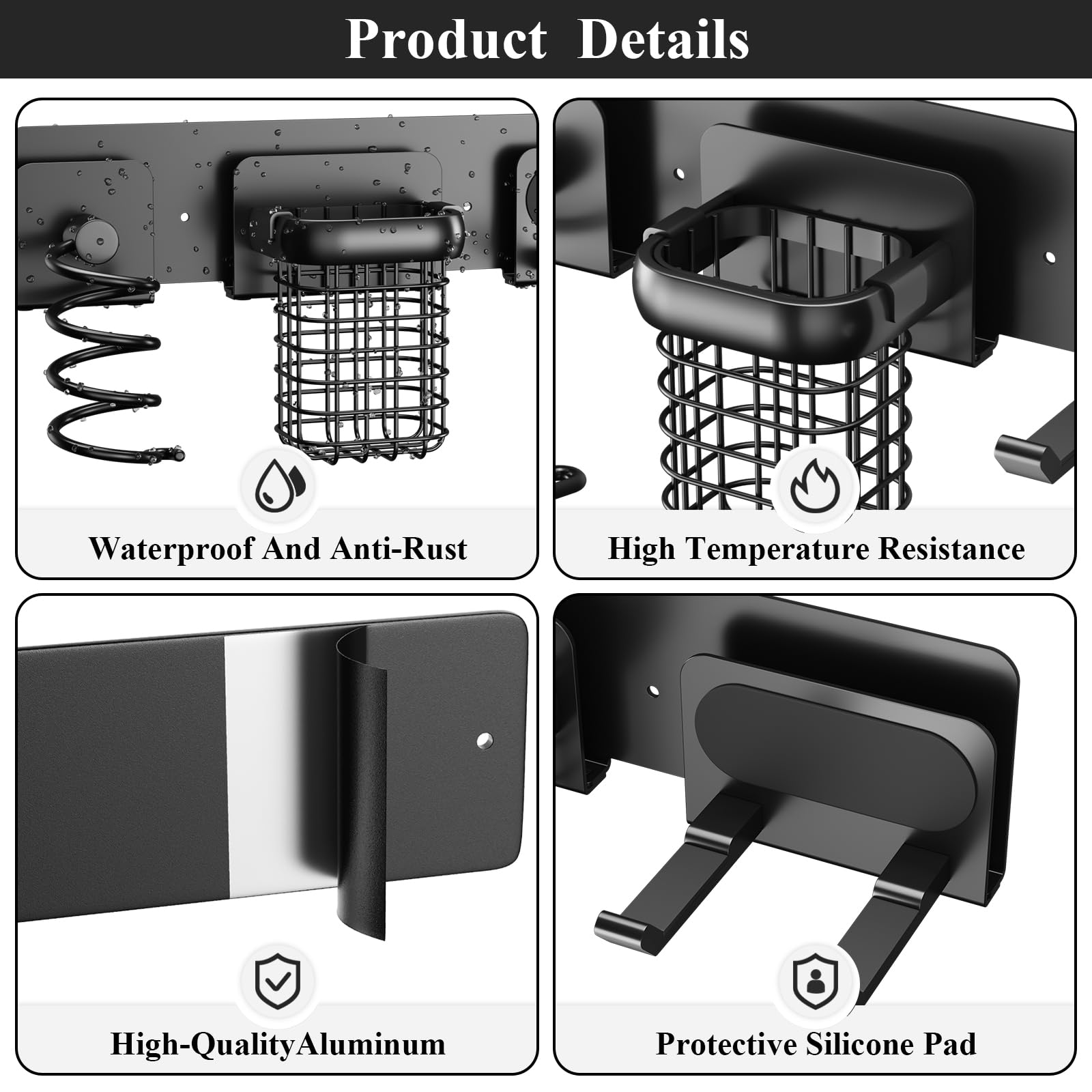 Product Details

Waterproof And Anti-Rust

High Temperature Resistance

High-QualityAluminum

Protective Silicone Pad