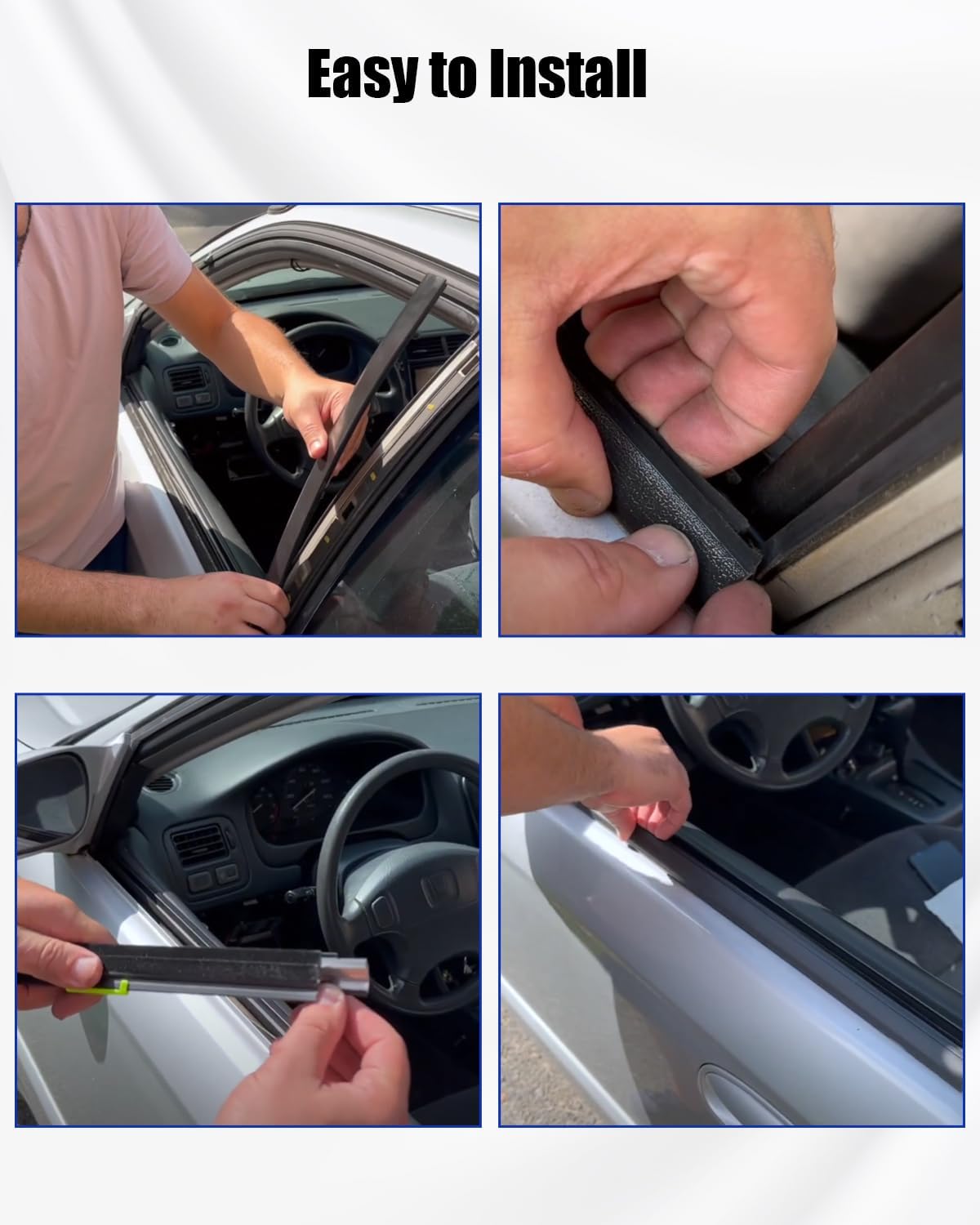 Easy to Install