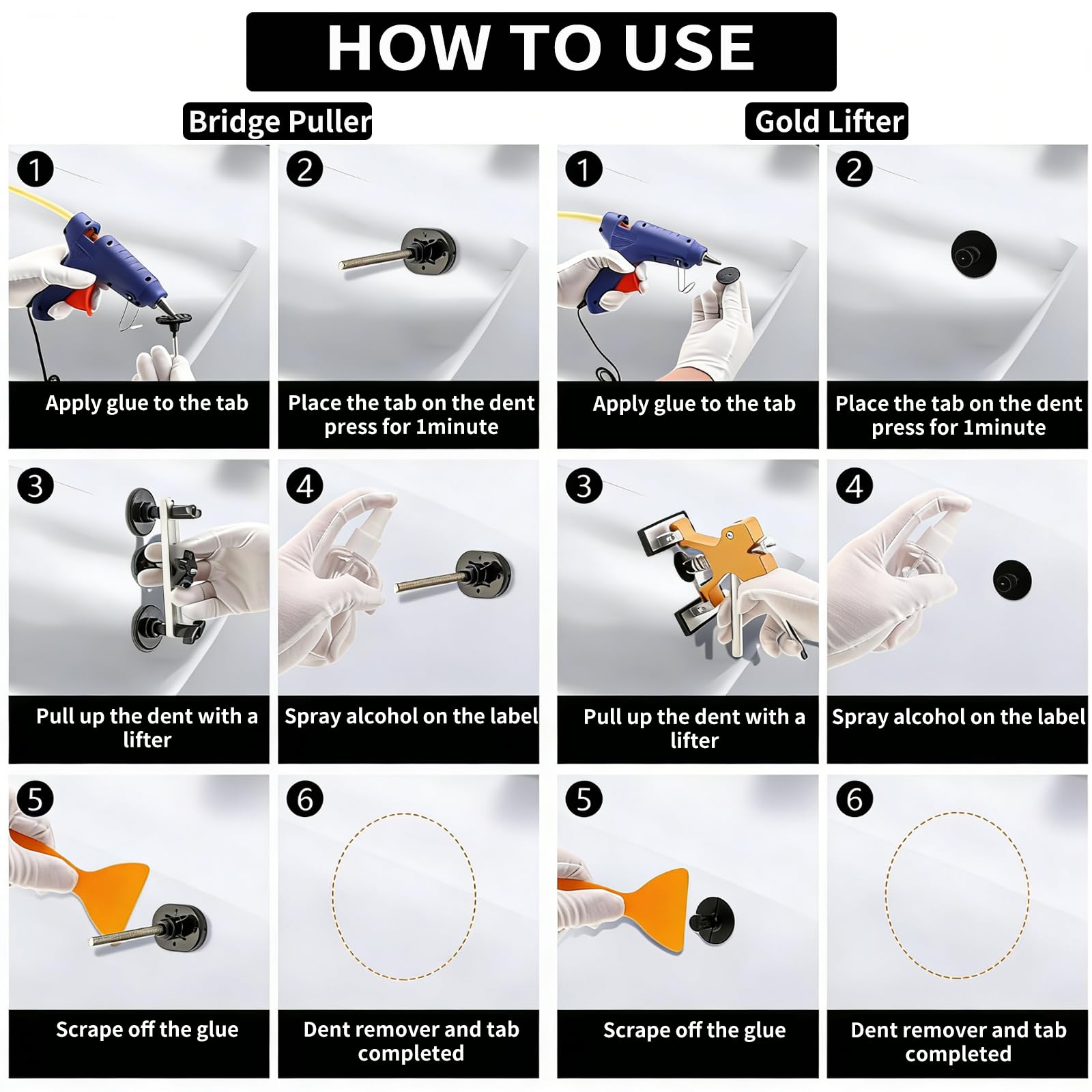 HOW TO USE

Bridge Puller

1
Apply glue to the tab

2
Place the tab on the dent press for 1minute

3
Pull up the dent with a lifter

4
Spray alcohol on the label

5
Scrape off the glue

6
Dent remover and tab completed

Gold Lifter

1
Apply glue to the tab

2
Place the tab on the dent press for 1minute

3
Pull up the dent with a lifter

4
Spray alcohol on the label

5
Scrape off the glue

6
Dent remover and tab completed