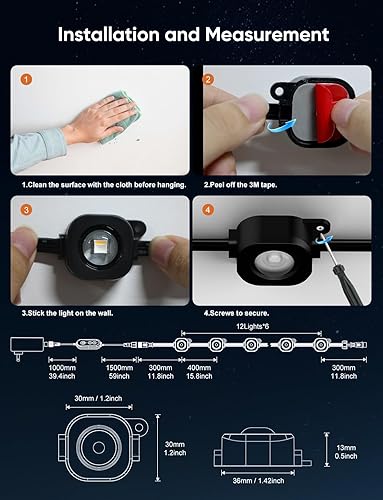 Installation and Measurement

1

2

1.Clean the surface with the cloth before hanging.

2.Peel off the 3M tape.

3

4

3.Stick the light on the wall.

4.Screws to secure.

12Lights*6

1000mm 39.4inch

1500mm 59inch

300mm 11.8inch

400mm 15.8inch

300mm 11.8inch

30mm / 1.2inch

30mm 1.2inch

13mm 0.5inch

36mm / 1.42inch