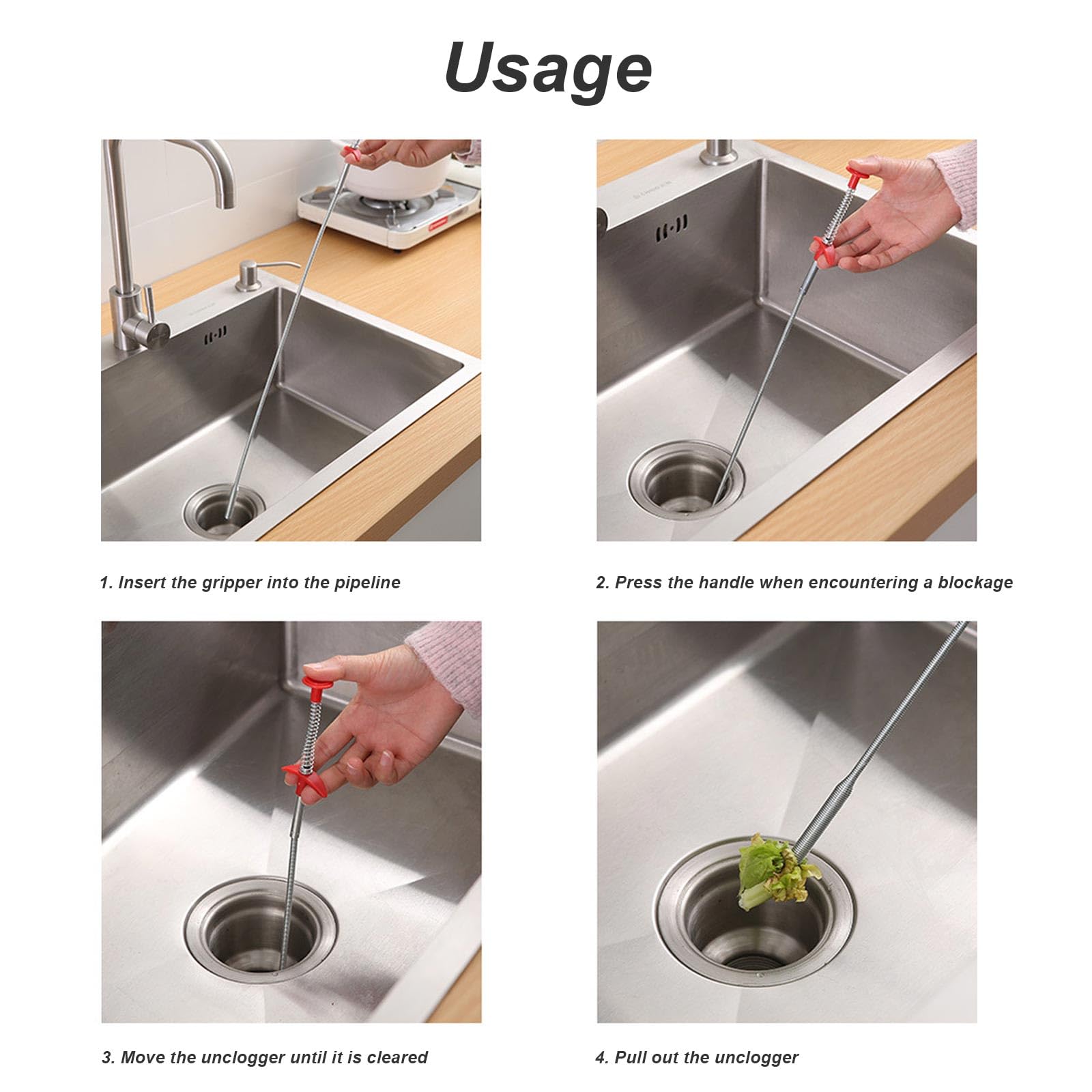 Usage

1. Insert the gripper into the pipeline

2. Press the handle when encountering a blockage

3. Move the unclogger until it is cleared

4. Pull out the unclogger