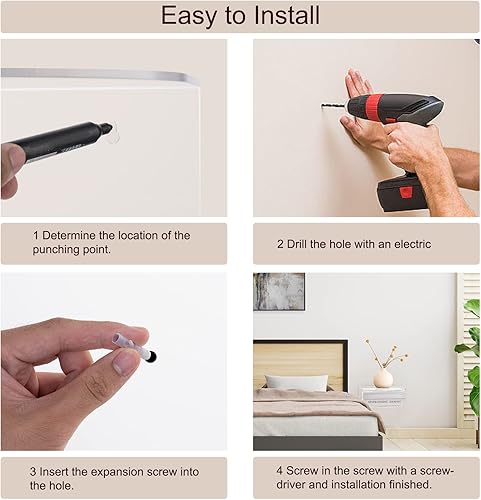 Easy to Install

1 Determine the location of the punching point.

2 Drill the hole with an electric

3 Insert the expansion screw into the hole.

4 Screw in the screw with a screwdriver and installation finished.