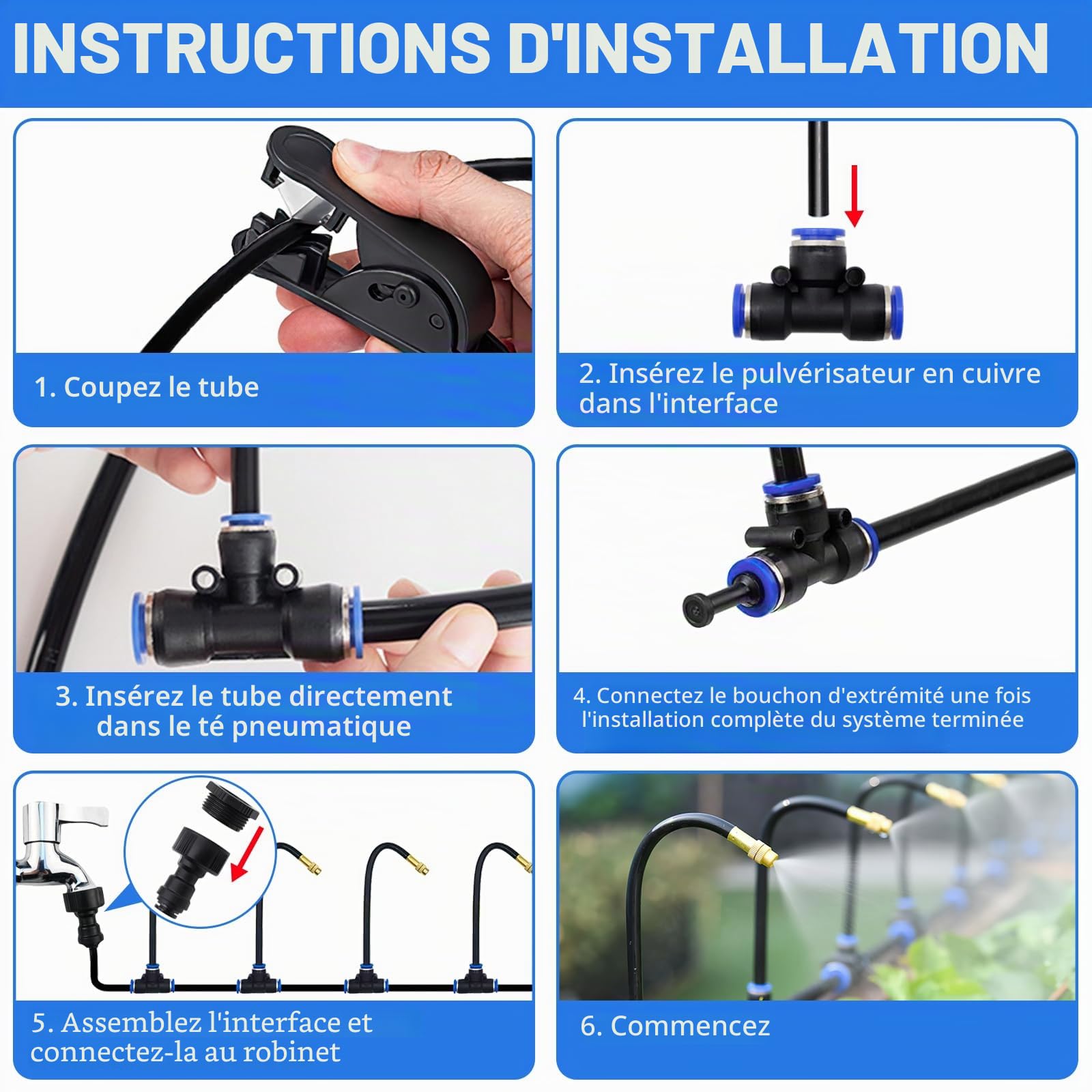 INSTRUCTIONS D'INSTALLATION

1. Coupez le tube

2. Insérez le pulvérisateur en cuivre dans l'interface

3. Insérez le tube directement dans le té pneumatique

4. Connectez le bouchon d'extrémité une fois l'installation complète du système terminée

5. Assemblez l'interface et connectez-la au robinet

6. Commencez