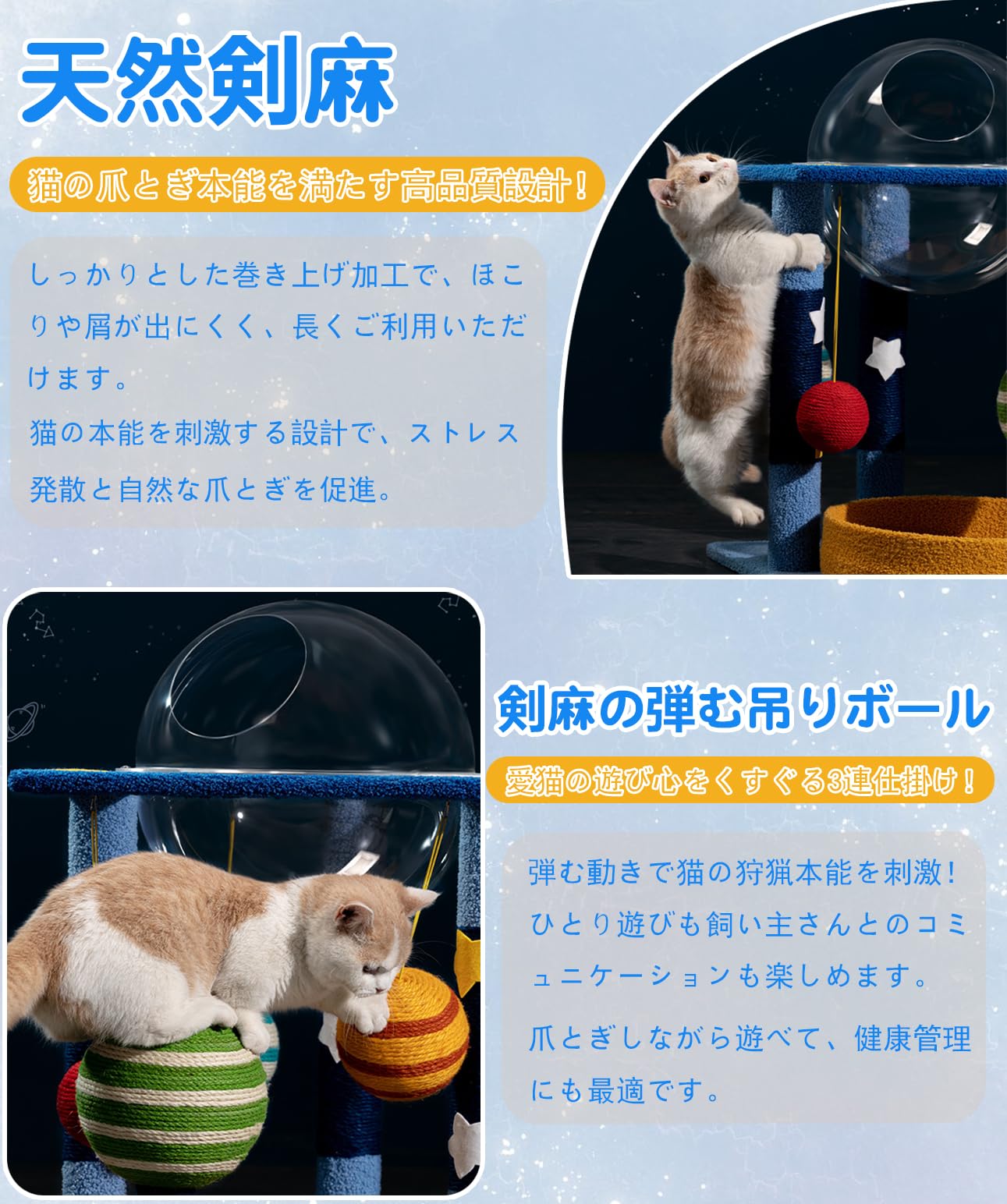 天然剣麻

猫の爪とぎ本能を満たす高品質設計！

しっかりとした巻き上げ加工で、ほこりや屑が出にくく、長くご利用いただけます。
猫の本能を刺激する設計で、ストレス発散と自然な爪とぎを促進。

剣麻の弾む吊りボール

愛猫の遊び心をくすぐる3連仕掛け！

弾む動きで猫の狩猟本能を刺激！ひとり遊びも飼い主さんとのコミュニケーションも楽しめます。
爪とぎしながら遊べて、健康管理にも最適です。