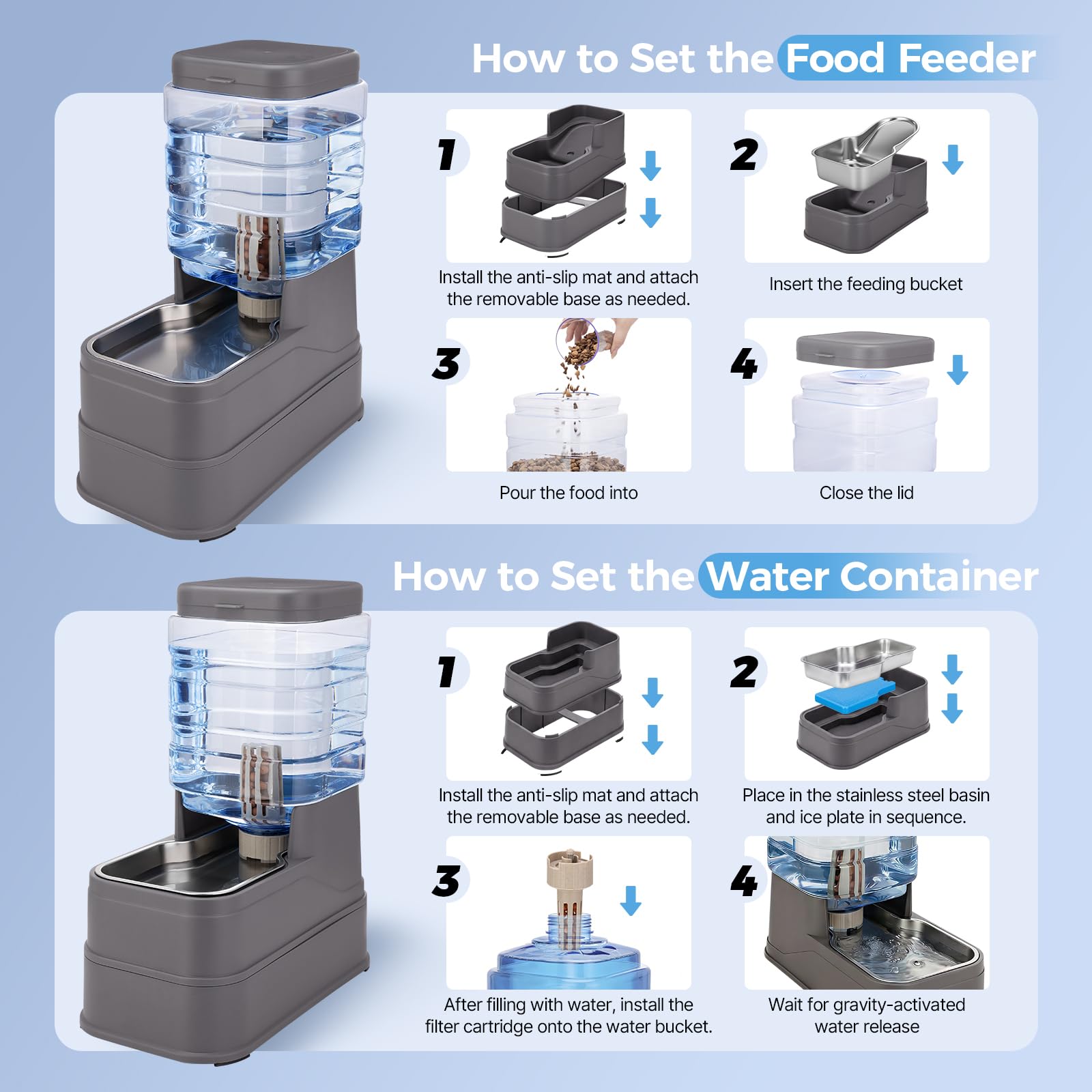 How to Set the Food Feeder

1
Install the anti-slip mat and attach the removable base as needed.

2
Insert the feeding bucket

3
Pour the food into

4
Close the lid

How to Set the Water Container

1
Install the anti-slip mat and attach the removable base as needed.

2
Place in the stainless steel basin and ice plate in sequence.

3
After filling with water, install the filter cartridge onto the water bucket.

4
Wait for gravity-activated water release