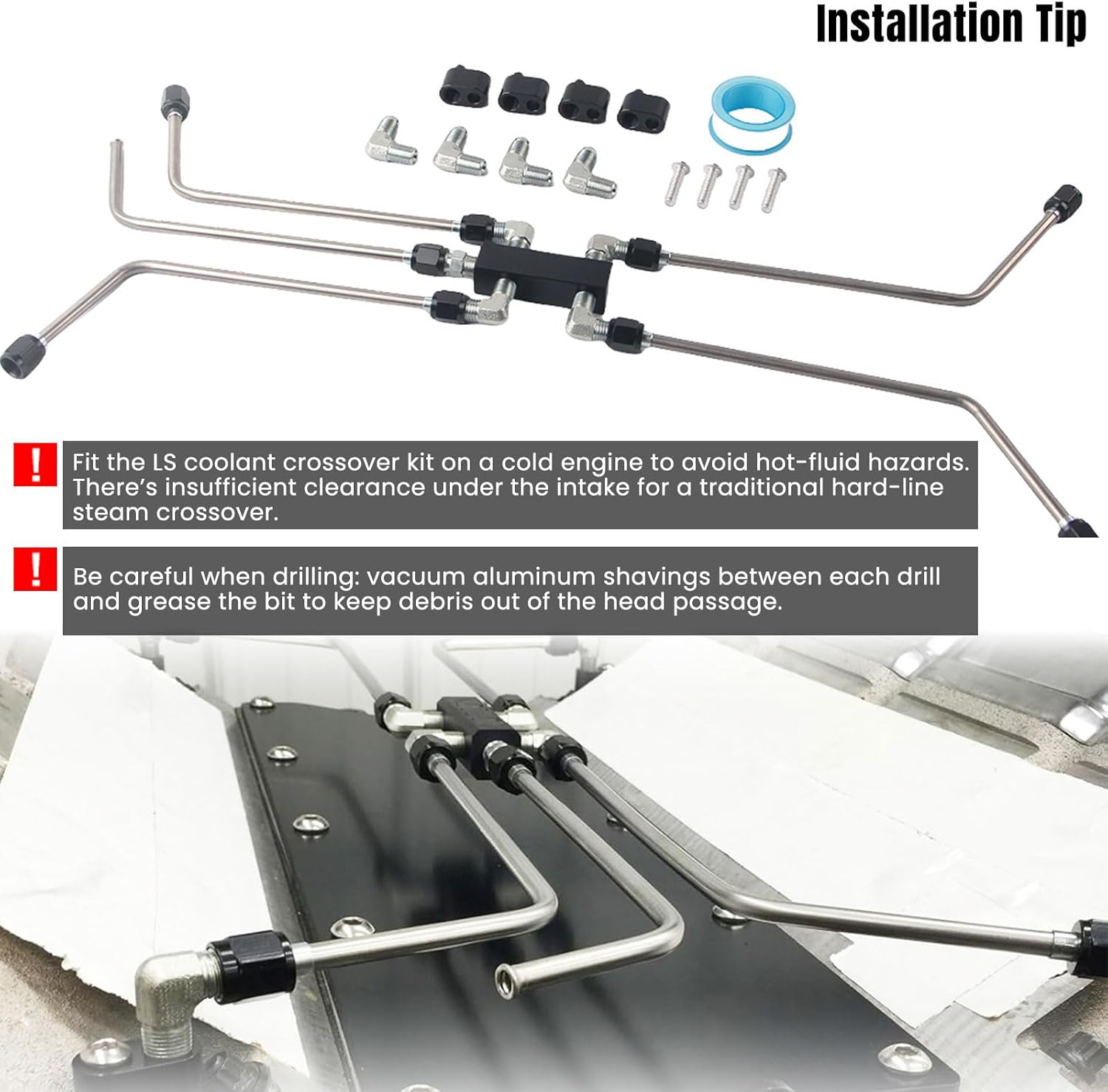 Installation Tip

!

Fit the LS coolant crossover kit on a cold engine to avoid hot-fluid hazards. There's insufficient clearance under the intake for a traditional hard-line steam crossover.

!

Be careful when drilling: vacuum aluminum shavings between each drill and grease the bit to keep debris out of the head passage.