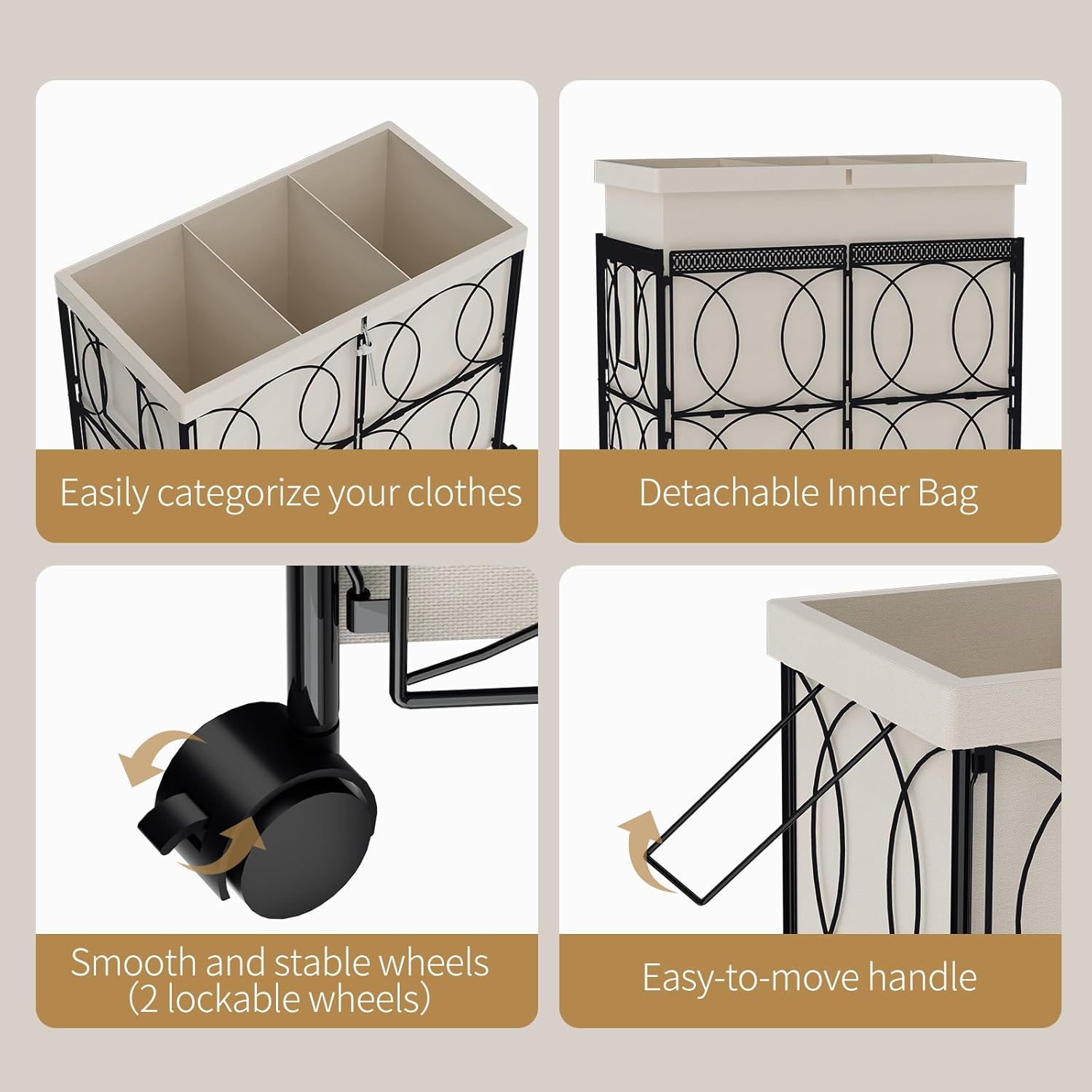 Easily categorize your clothes

Detachable Inner Bag

Smooth and stable wheels
(2 lockable wheels)

Easy-to-move handle