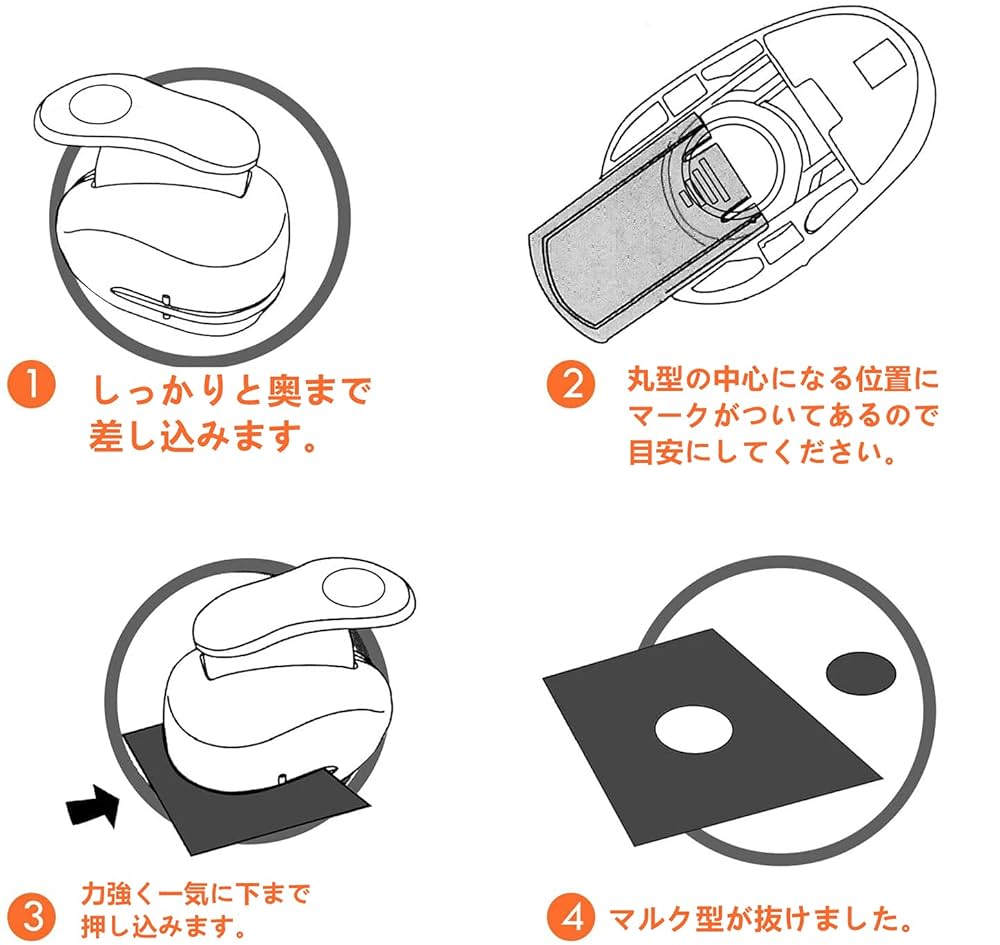 1 しっかりと奥まで差し込みます。

2 丸型の中心になる位置にマークがついてあるので目安にしてください。

3 力強く一気に下まで押し込みます。

4 マルク型が抜けました。