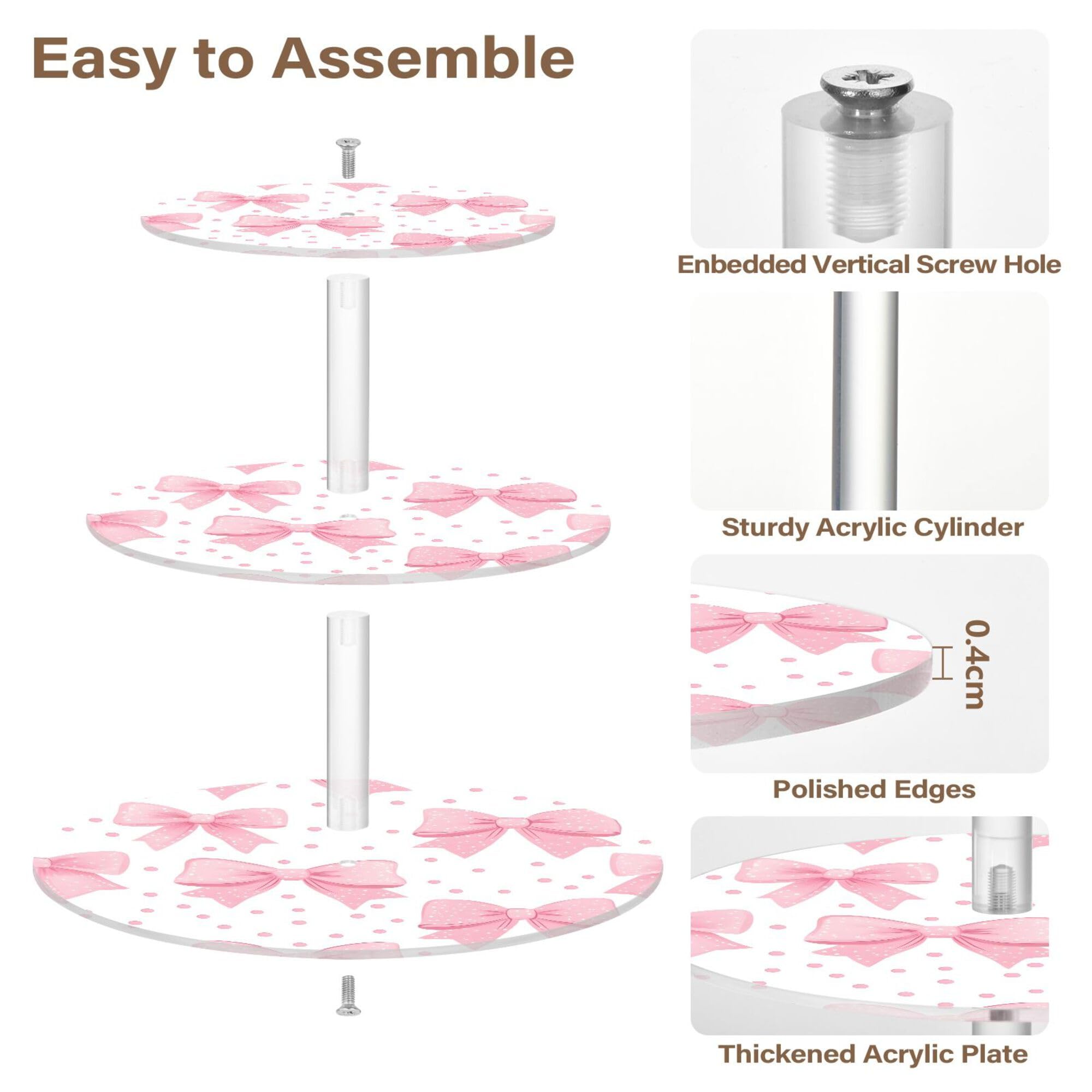 Easy to Assemble

Enbedded Vertical Screw Hole

Sturdy Acrylic Cylinder

0.4cm

Polished Edges

Thickened Acrylic Plate