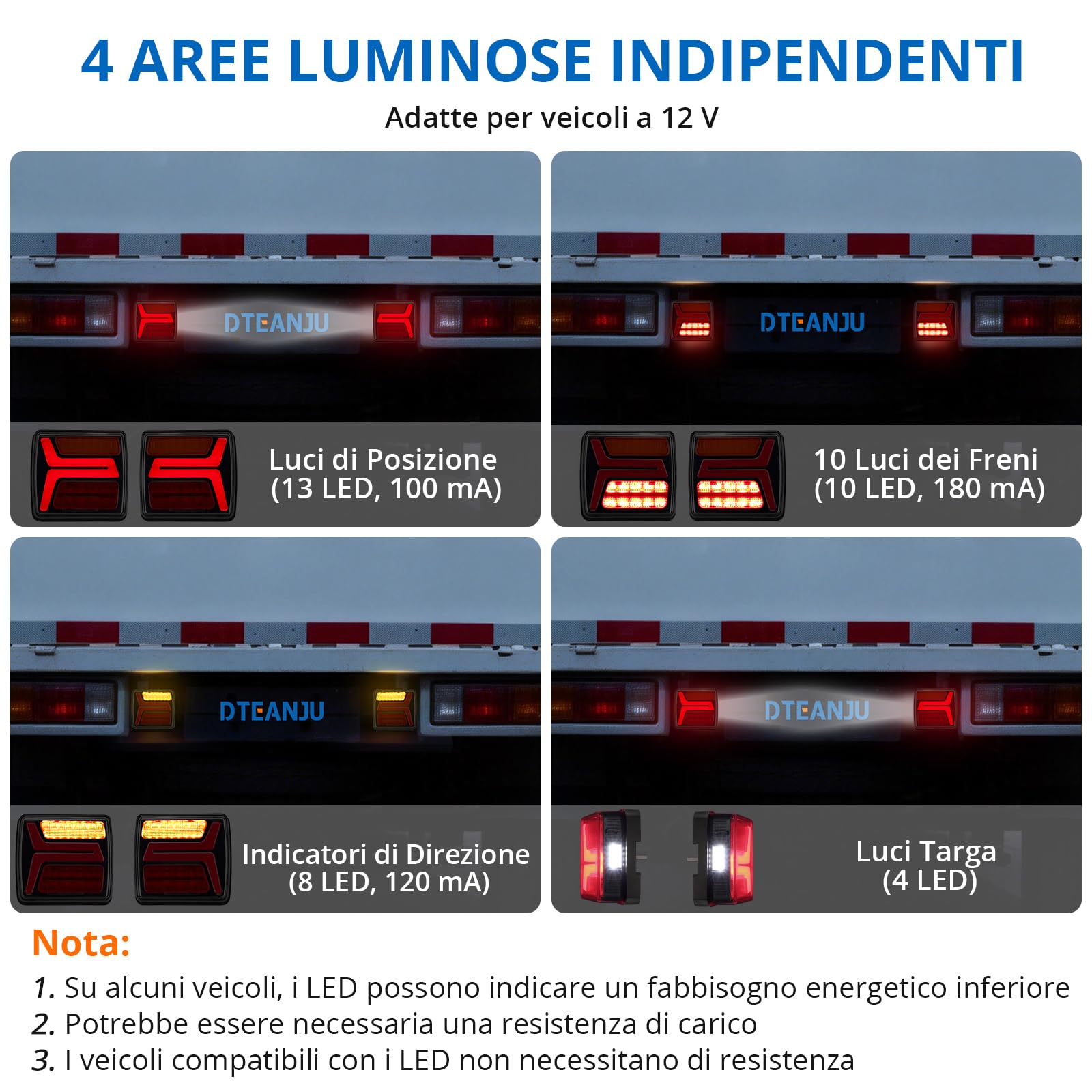 4 AREE LUMINOSE INDIPENDENTI

Adatte per veicoli a 12 V

DTEANJU

Luci di Posizione
(13 LED, 100 mA)

DTEANJU

10 Luci dei Freni
(10 LED, 180 mA)

DTEANJU

Indicatori di Direzione
(8 LED, 120 mA)

DTEANJU

Luci Targa
(4 LED)

Nota:

1. Su alcuni veicoli, i LED possono indicare un fabbisogno energetico inferiore
2. Potrebbe essere necessaria una resistenza di carico
3. I veicoli compatibili con i LED non necessitano di resistenza