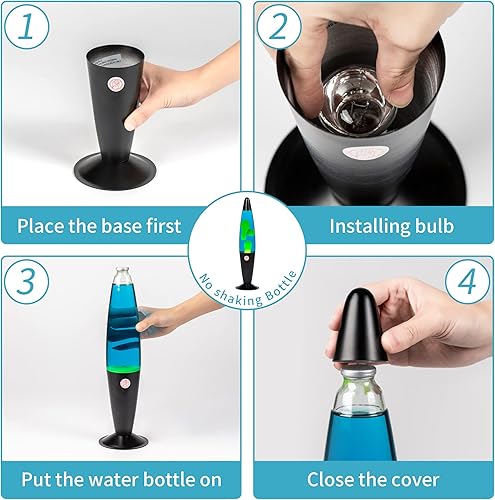 1

Place the base first

2

Installing bulb

No shaking Bottle

3

Put the water bottle on

4

Close the cover