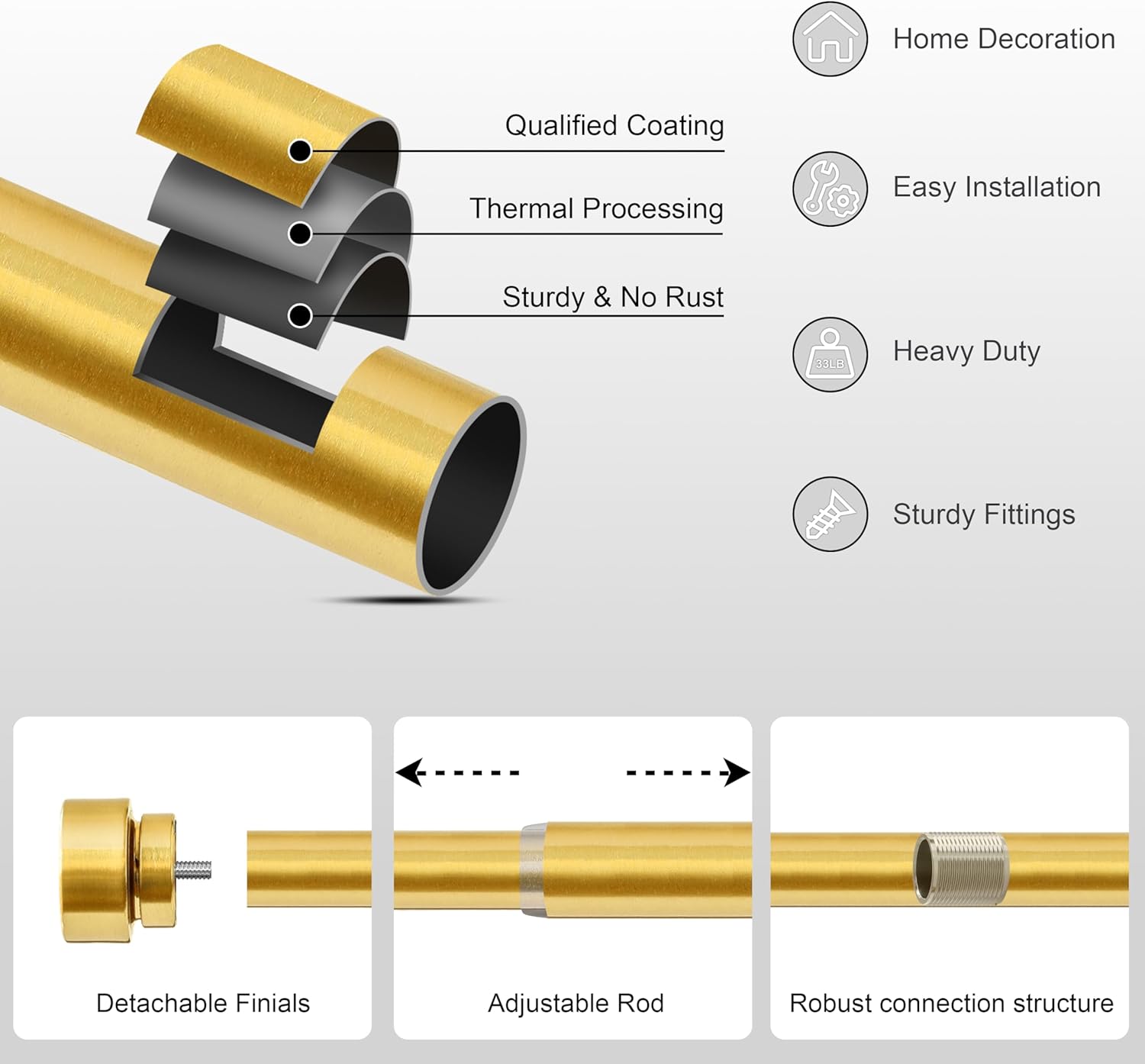 Qualified Coating
Thermal Processing
Sturdy & No Rust

Home Decoration
Easy Installation
33LB
Heavy Duty
Sturdy Fittings

Detachable Finials
Adjustable Rod
Robust connection structure