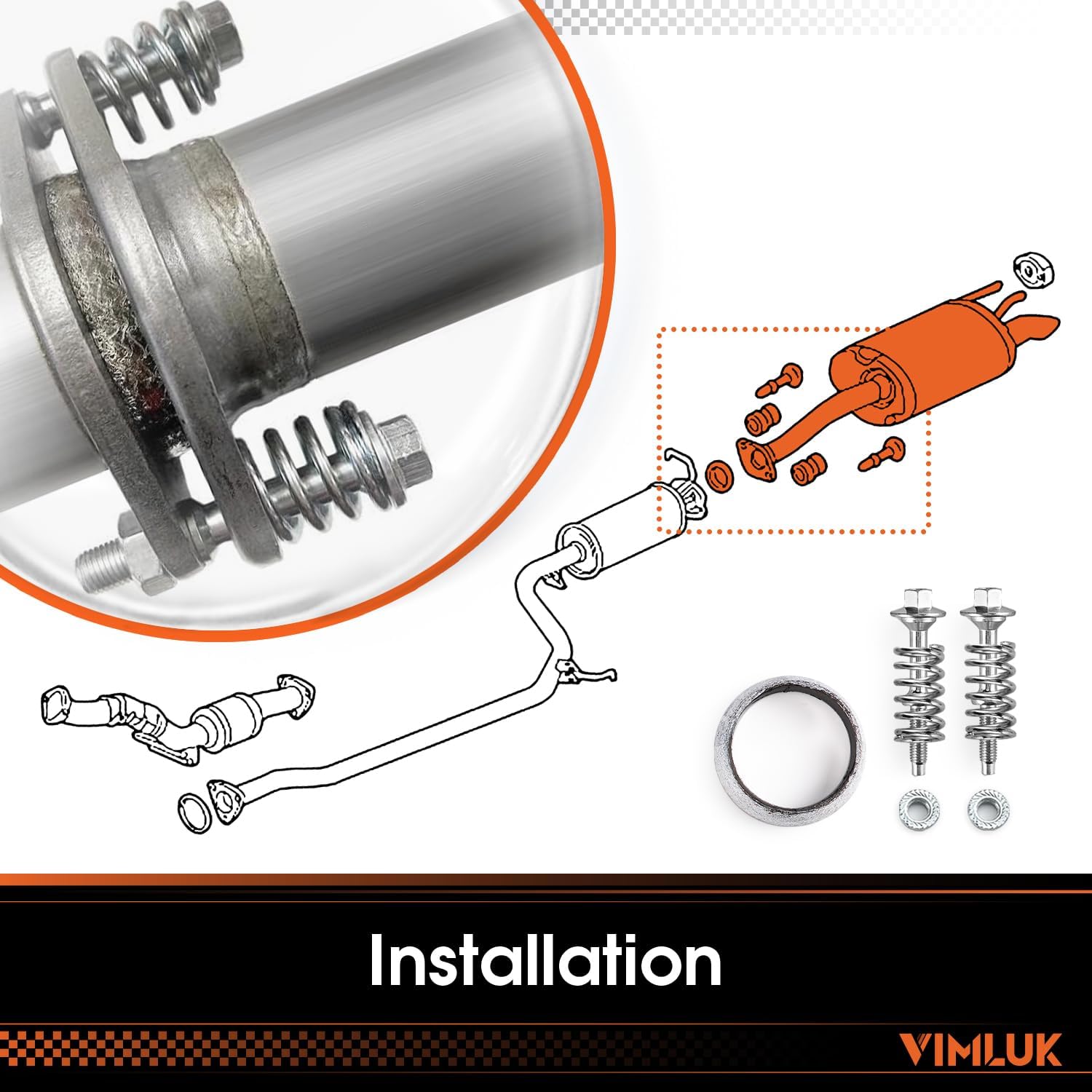 Installation

VIMLUK