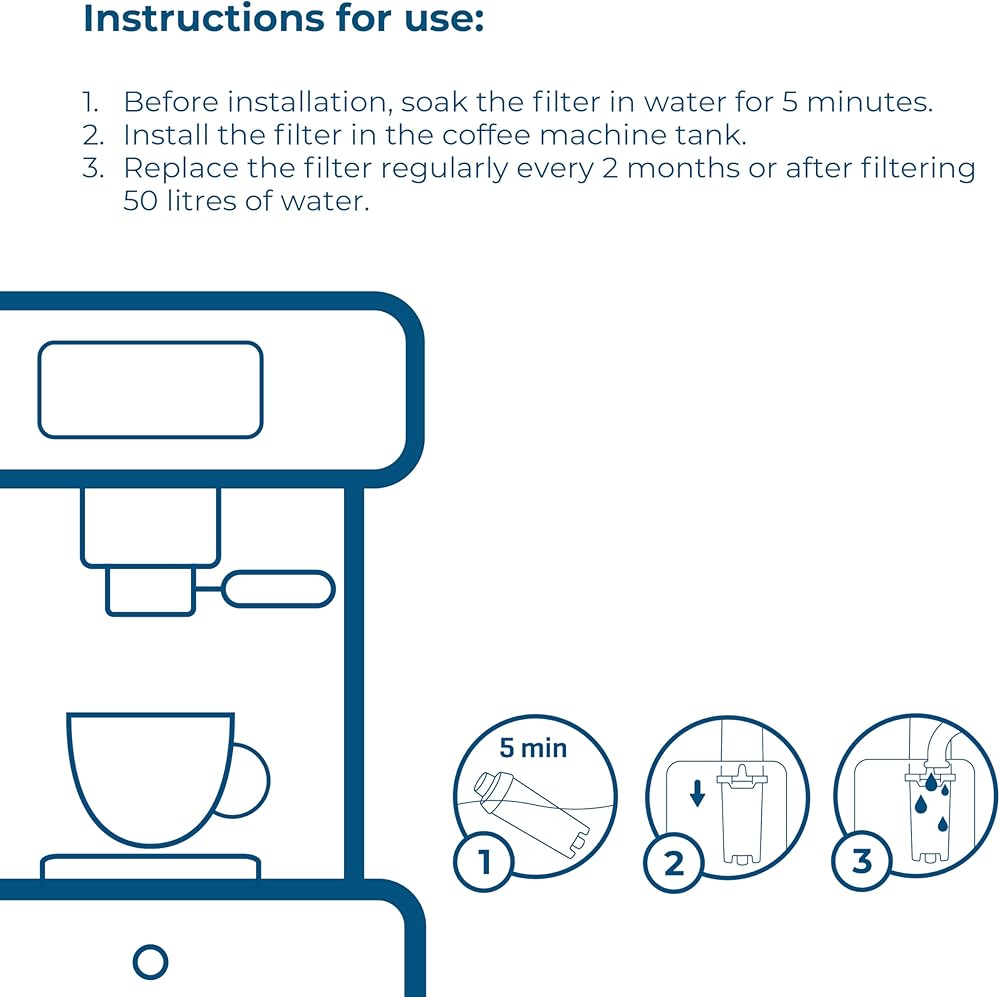 Instructions for use:

1. Before installation, soak the filter in water for 5 minutes.
2. Install the filter in the coffee machine tank.
3. Replace the filter regularly every 2 months or after filtering 50 litres of water.

5 min

1

2

3