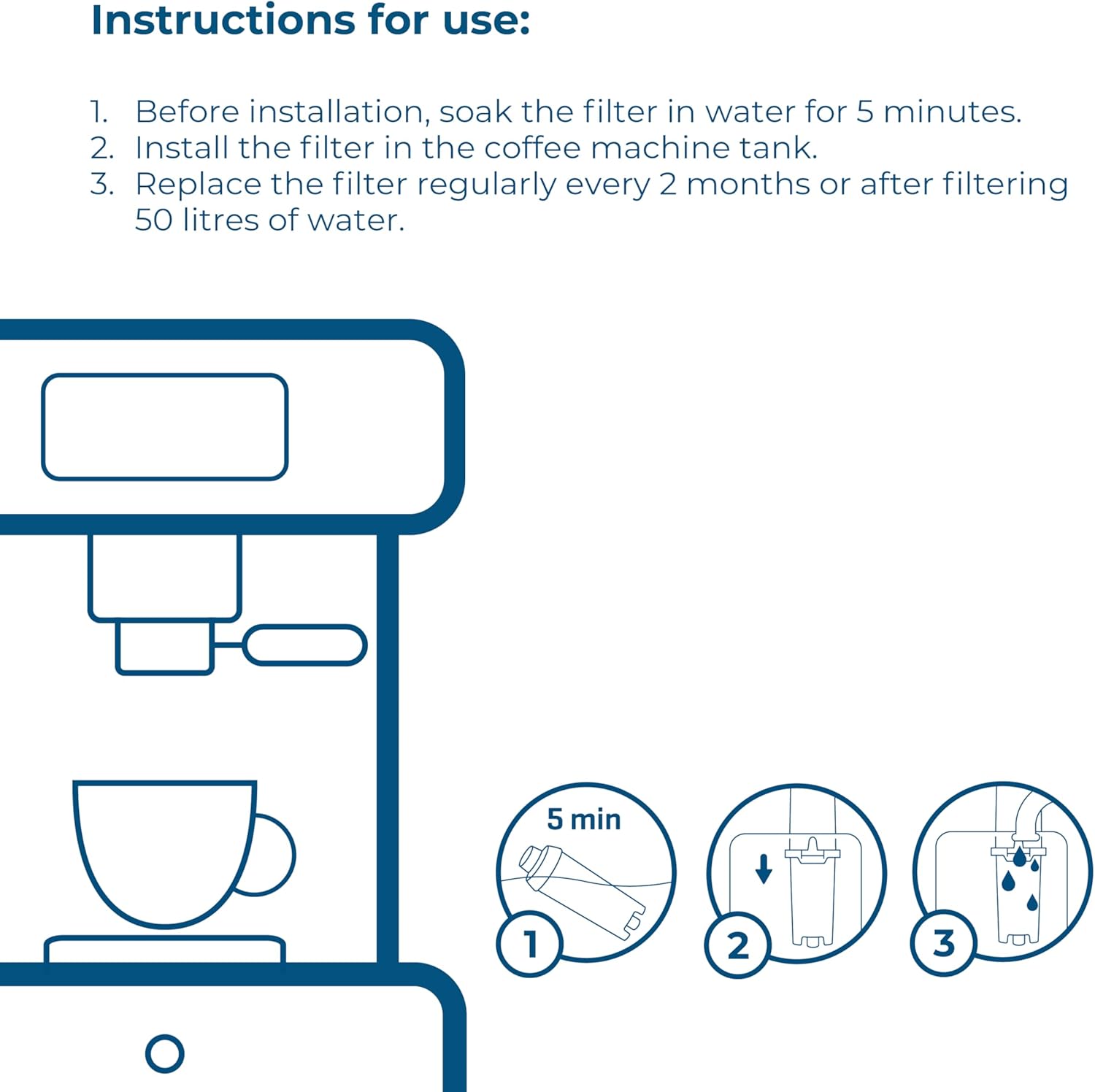 Instructions for use:

1. Before installation, soak the filter in water for 5 minutes.
2. Install the filter in the coffee machine tank.
3. Replace the filter regularly every 2 months or after filtering 50 litres of water.

5 min

1

2

3