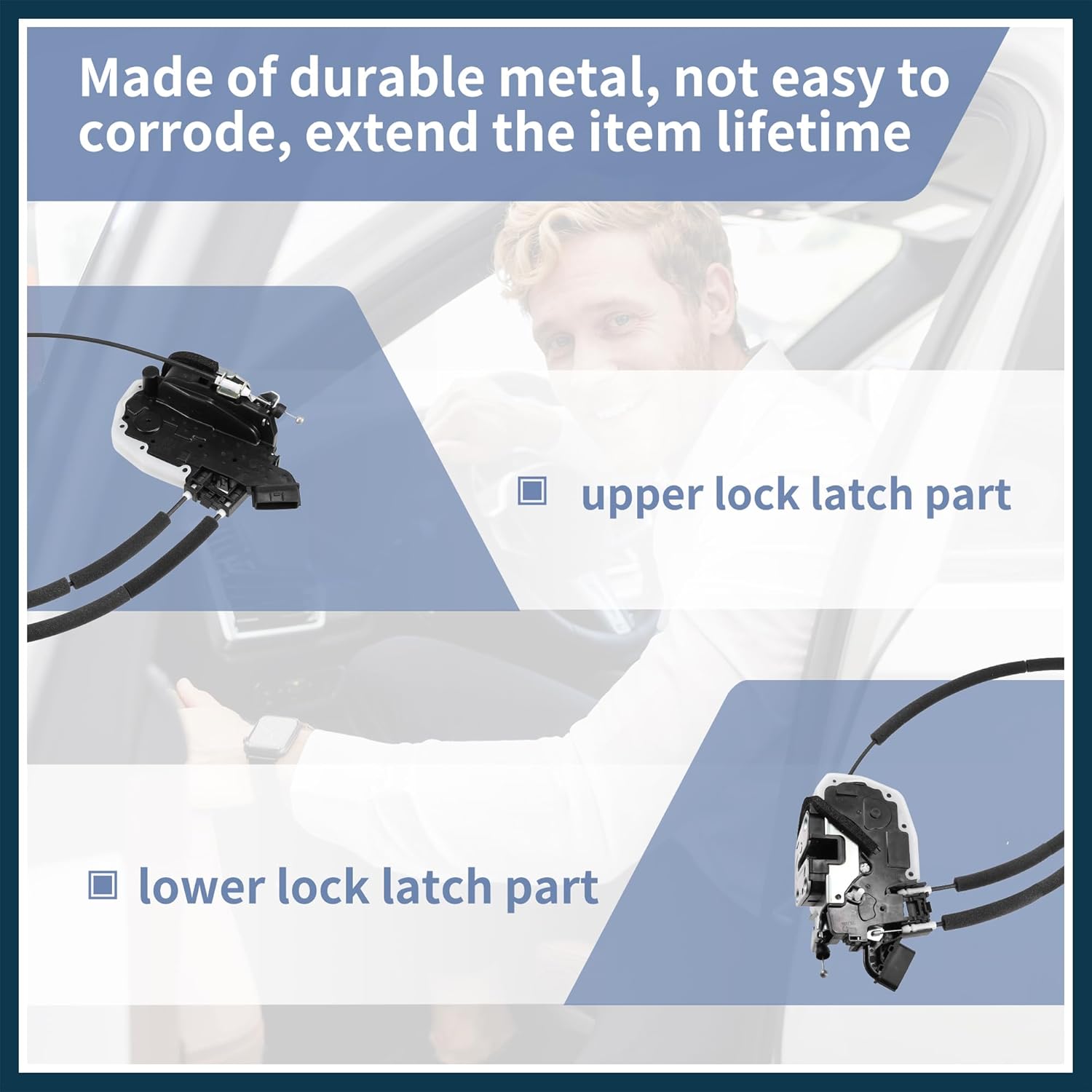 Made of durable metal, not easy to corrode, extend the item lifetime

upper lock latch part

lower lock latch part