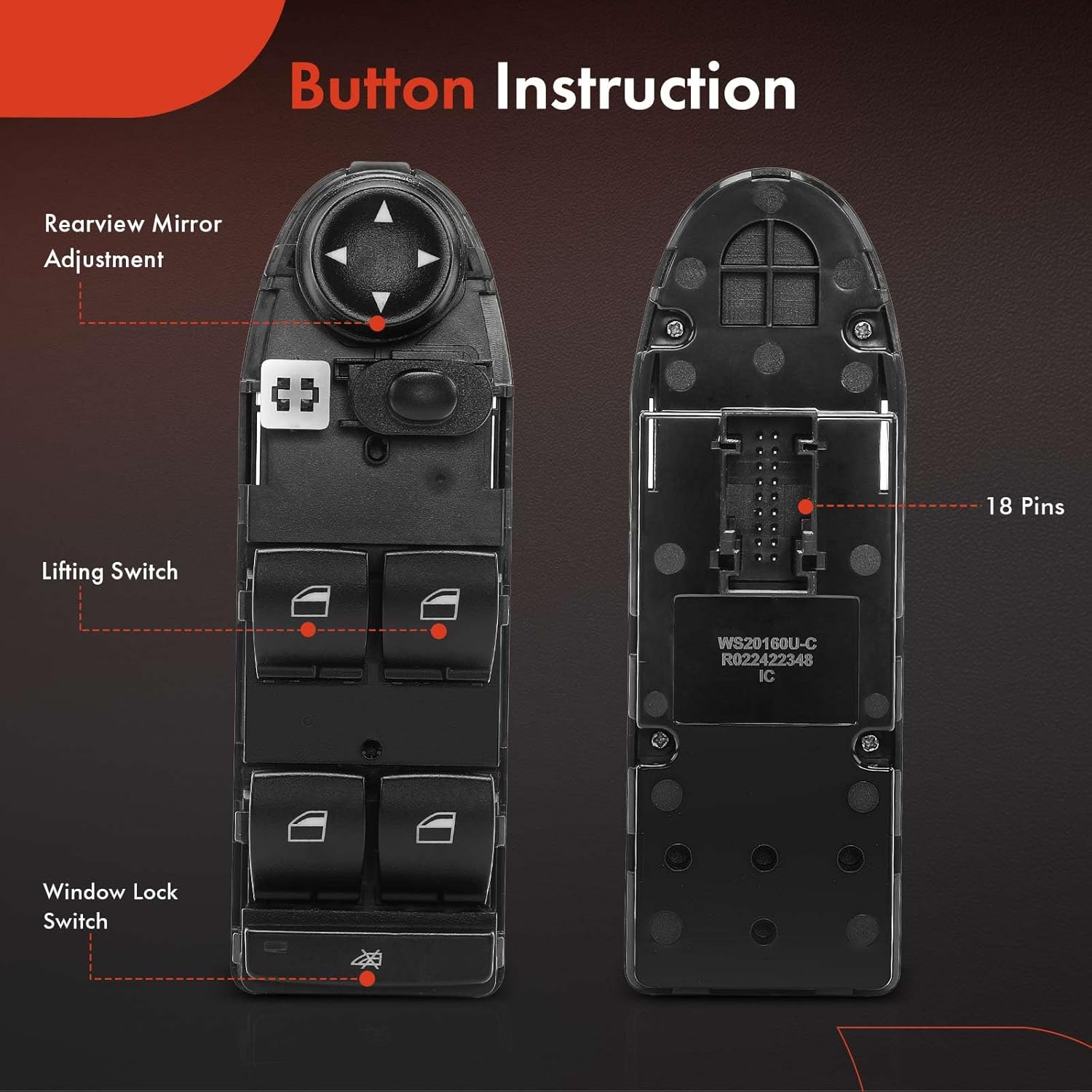 Button Instruction

Rearview Mirror Adjustment

Lifting Switch

Window Lock Switch

18 Pins

WS20160U-C
R022422348
IC