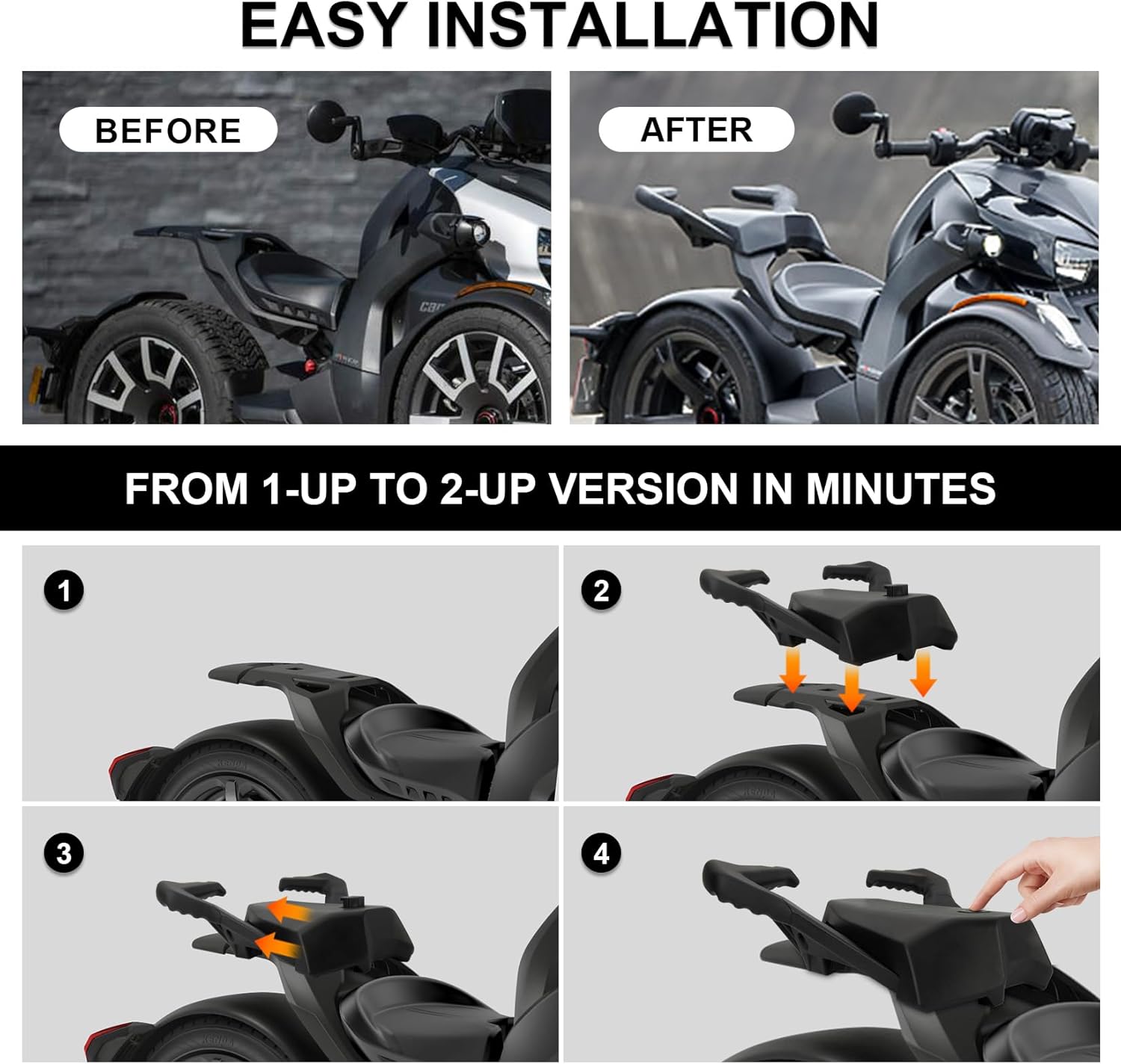 EASY INSTALLATION

BEFORE

AFTER

FROM 1-UP TO 2-UP VERSION IN MINUTES

1

2

3

4