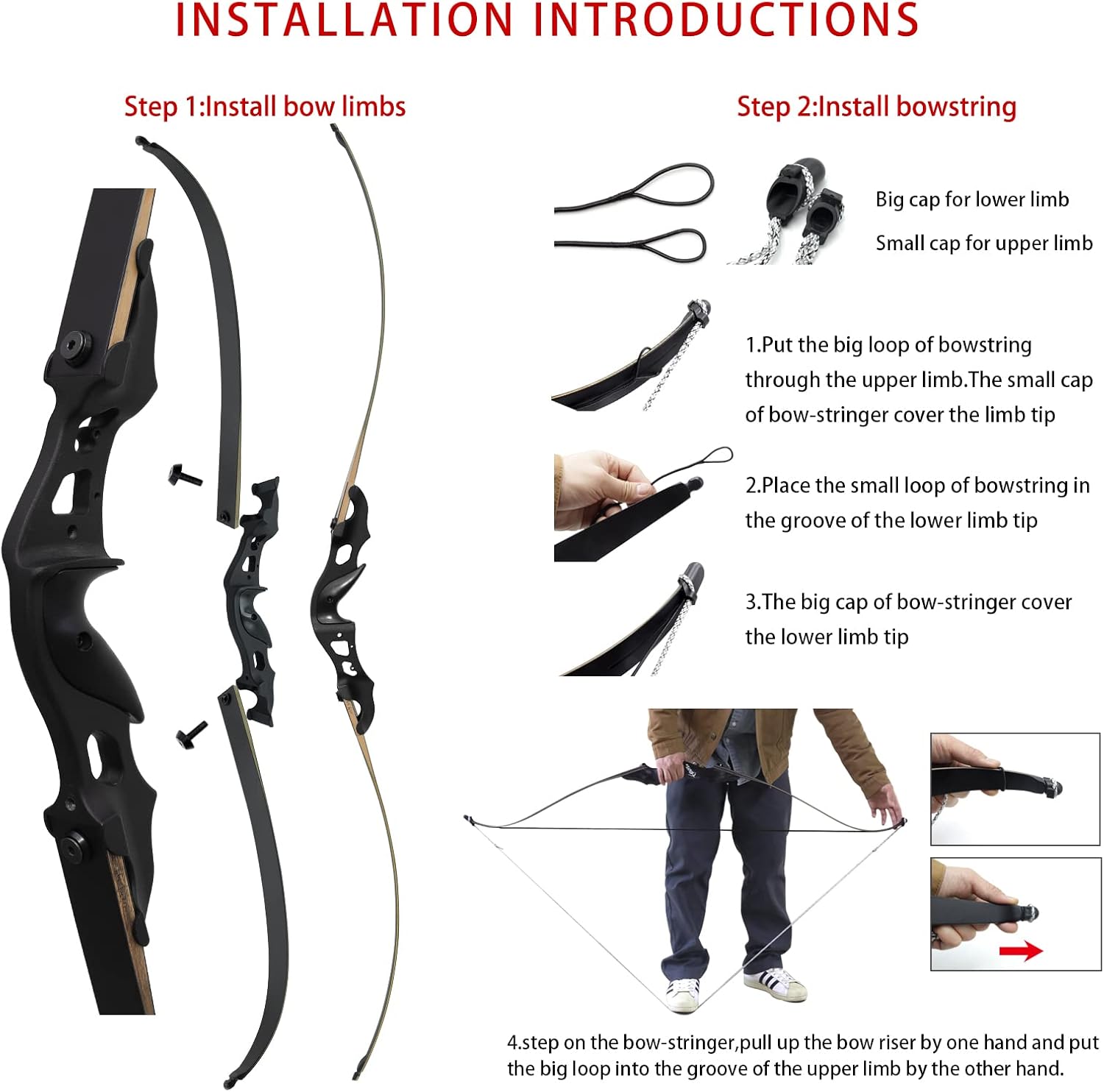 INSTALLATION INTRODUCTIONS

Step 1:Install bow limbs

Step 2:Install bowstring

Big cap for lower limb

Small cap for upper limb

1.Put the big loop of bowstring through the upper limb.The small cap of bow-stringer cover the limb tip

2.Place the small loop of bowstring in the groove of the lower limb tip

3.The big cap of bow-stringer cover the lower limb tip

4.step on the bow-stringer,pull up the bow riser by one hand and put the big loop into the groove of the upper limb by the other hand.