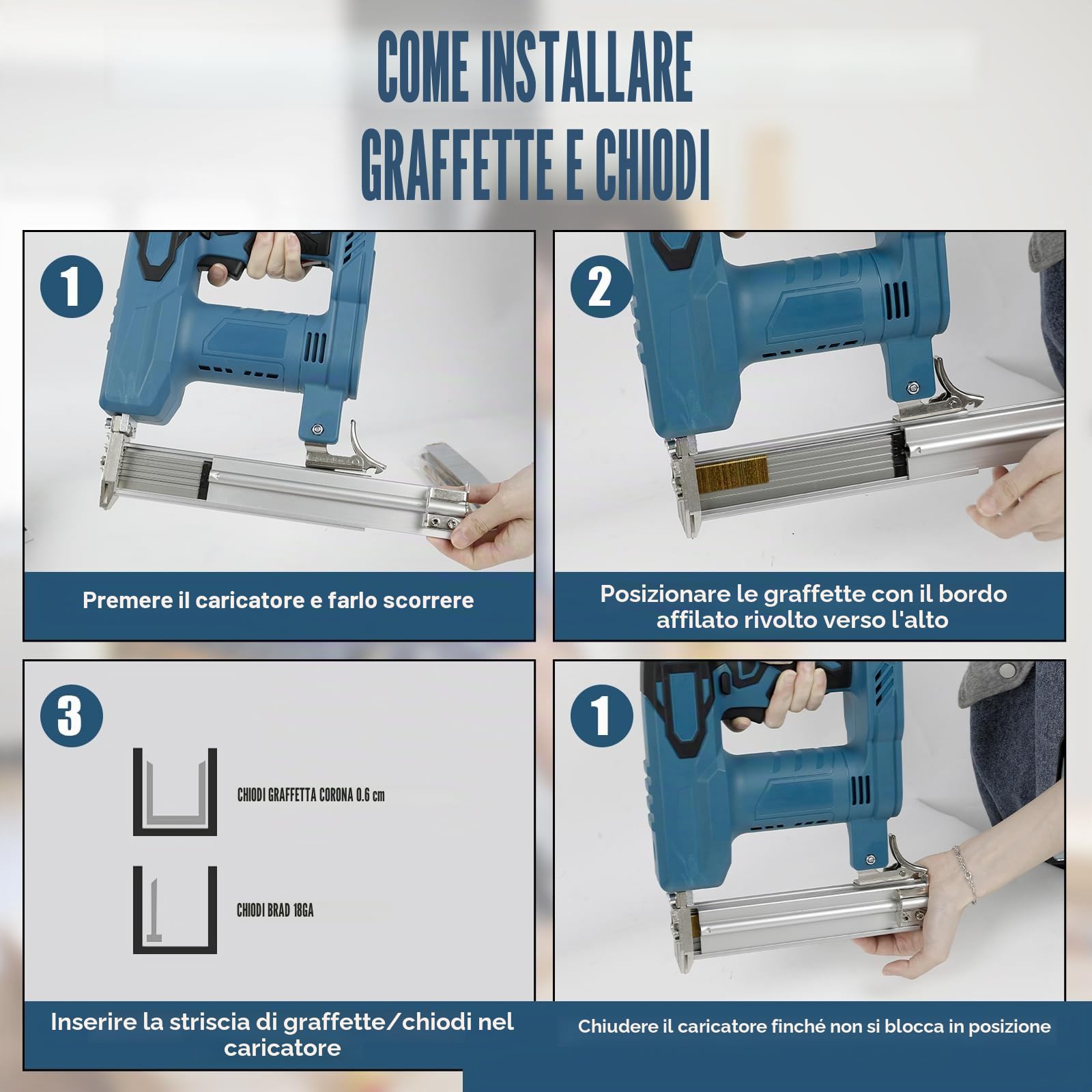 COME INSTALLARE GRAFFETTE E CHIODI

1

Premere il caricatore e farlo scorrere

2

Posizionare le graffette con il bordo affilato rivolto verso l'alto

3

CHIODI GRAFFETTA CORONA 0.6 cm

CHIODI BRAD 18GA

Inserire la striscia di graffette/chiodi nel caricatore

1

Chiudere il caricatore finché non si blocca in posizione