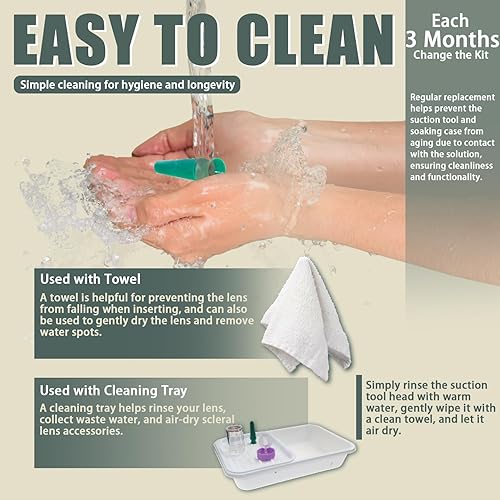 EASY TO CLEAN

Simple cleaning for hygiene and longevity

Each
3 Months
Change the Kit

Regular replacement helps prevent the suction tool and soaking case from aging due to contact with the solution, ensuring cleanliness and functionality.

Used with Towel

A towel is helpful for preventing the lens from falling when inserting, and can also be used to gently dry the lens and remove water spots.

Used with Cleaning Tray

A cleaning tray helps rinse your lens, collect waste water, and air-dry scleral lens accessories.

Simply rinse the suction tool head with warm water, gently wipe it with a clean towel, and let it air dry.