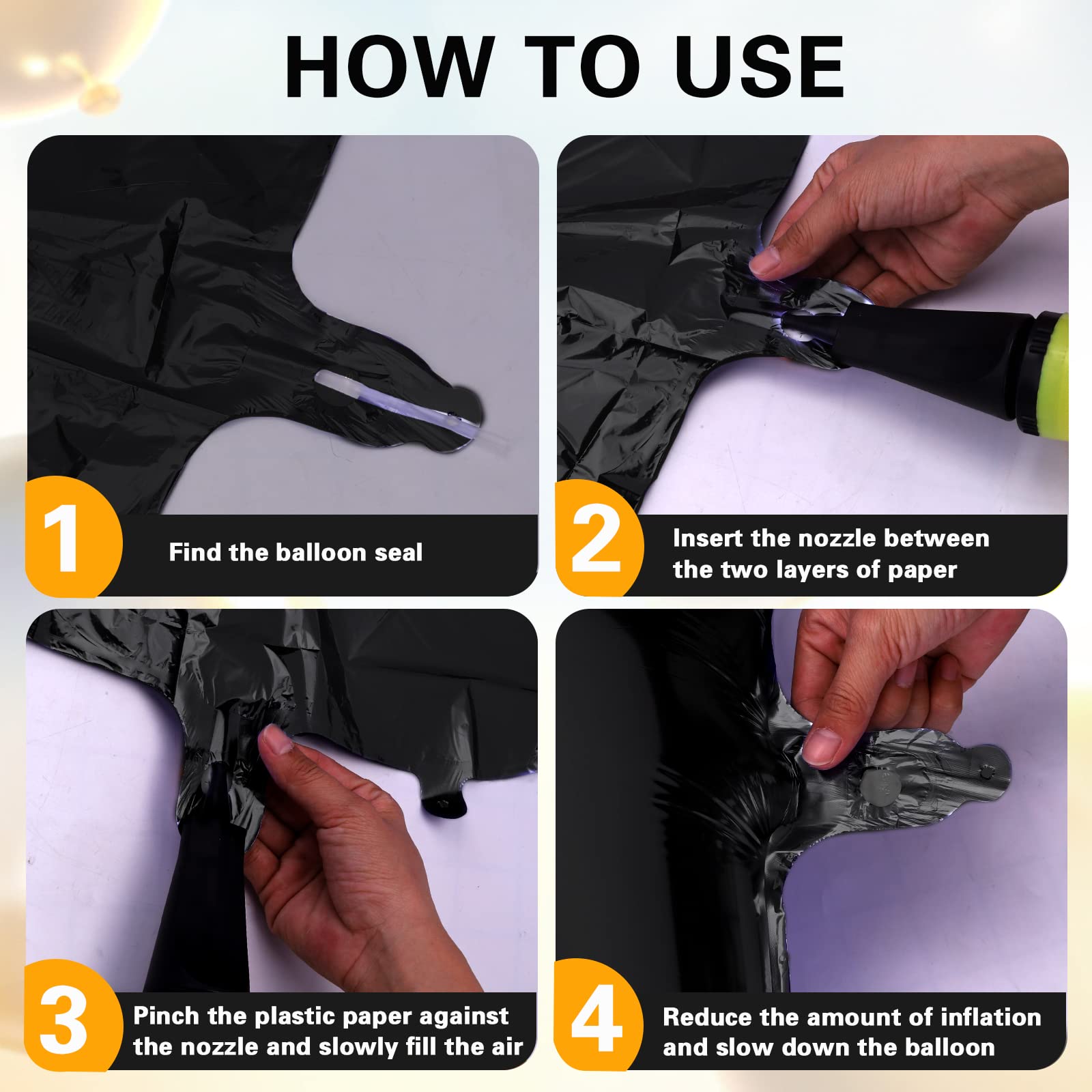 HOW TO USE

1

Find the balloon seal

2

Insert the nozzle between the two layers of paper

3

Pinch the plastic paper against the nozzle and slowly fill the air

4

Reduce the amount of inflation and slow down the balloon