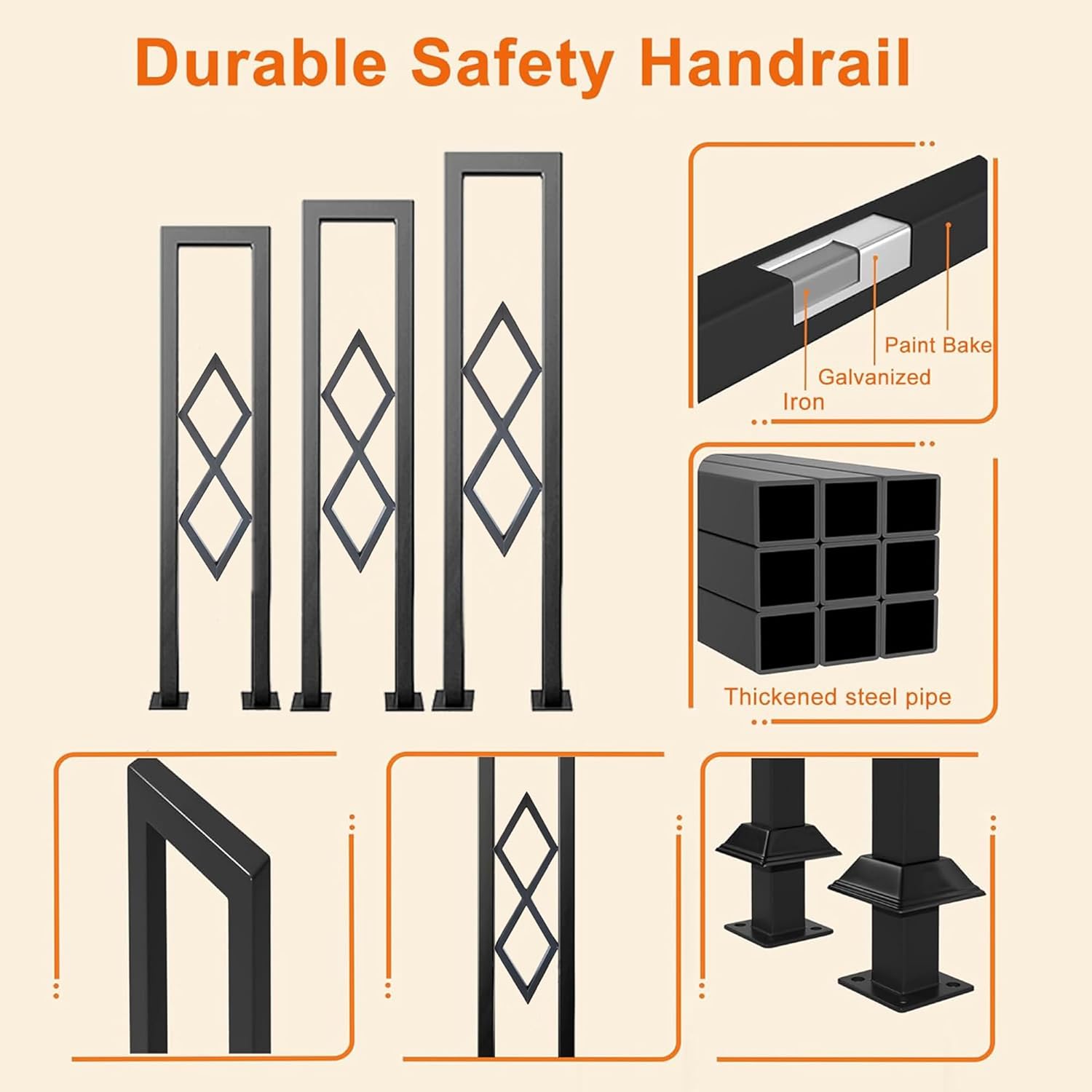 Durable Safety Handrail

Paint Bake
Galvanized
Iron

Thickened steel pipe