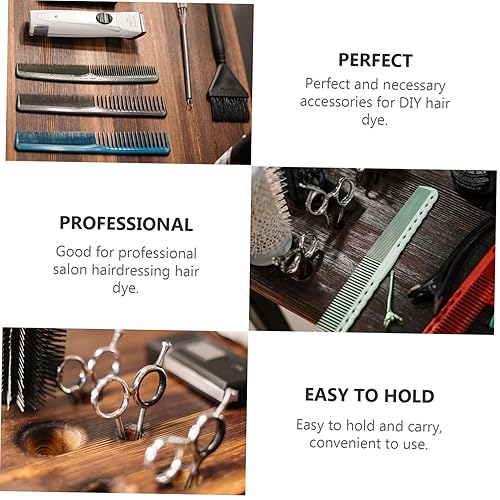 PERFECT

Perfect and necessary accessories for DIY hair dye.

PROFESSIONAL

Good for professional salon hairdressing hair dye.

EASY TO HOLD

Easy to hold and carry, convenient to use.