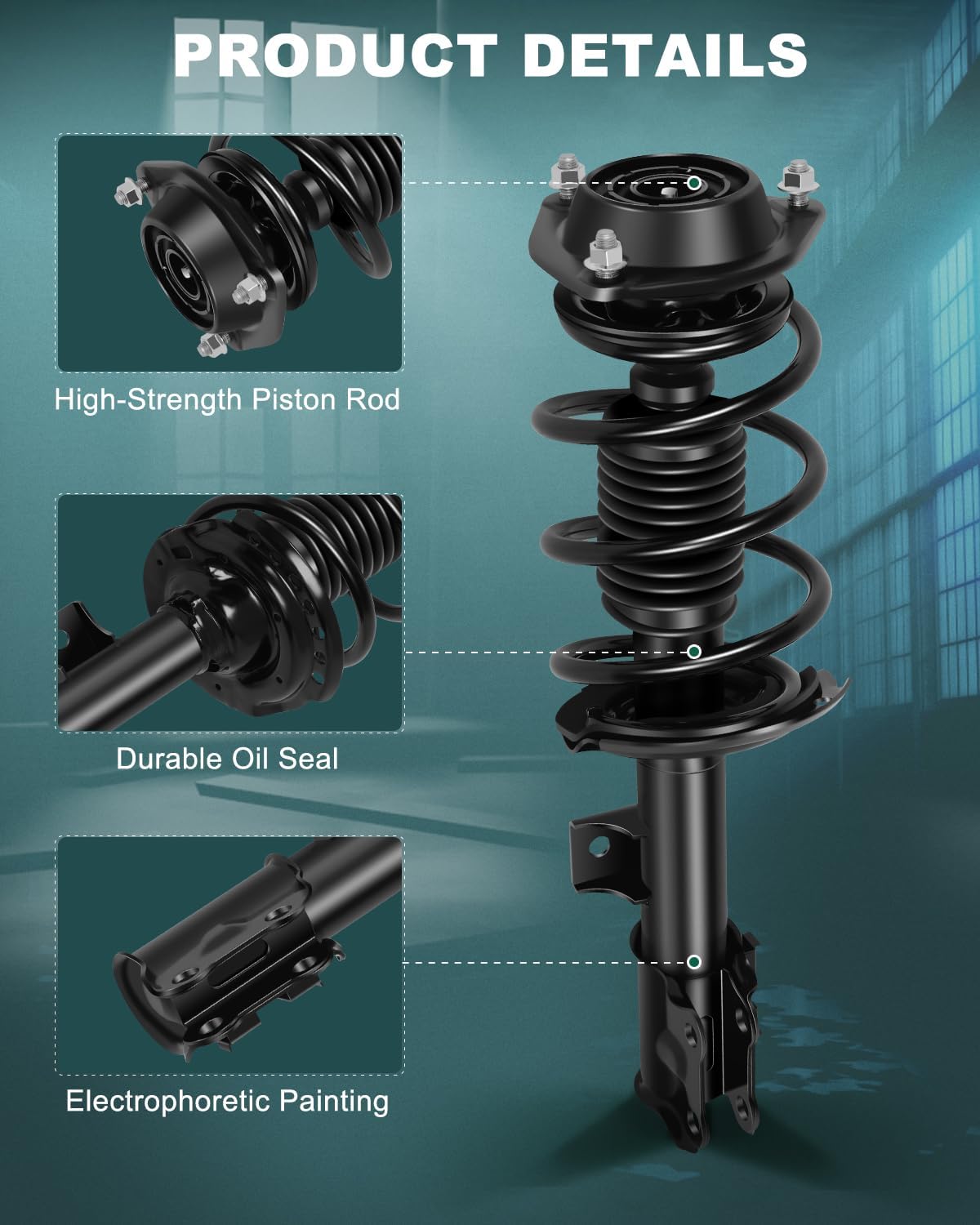 PRODUCT DETAILS

High-Strength Piston Rod

Durable Oil Seal

Electrophoretic Painting