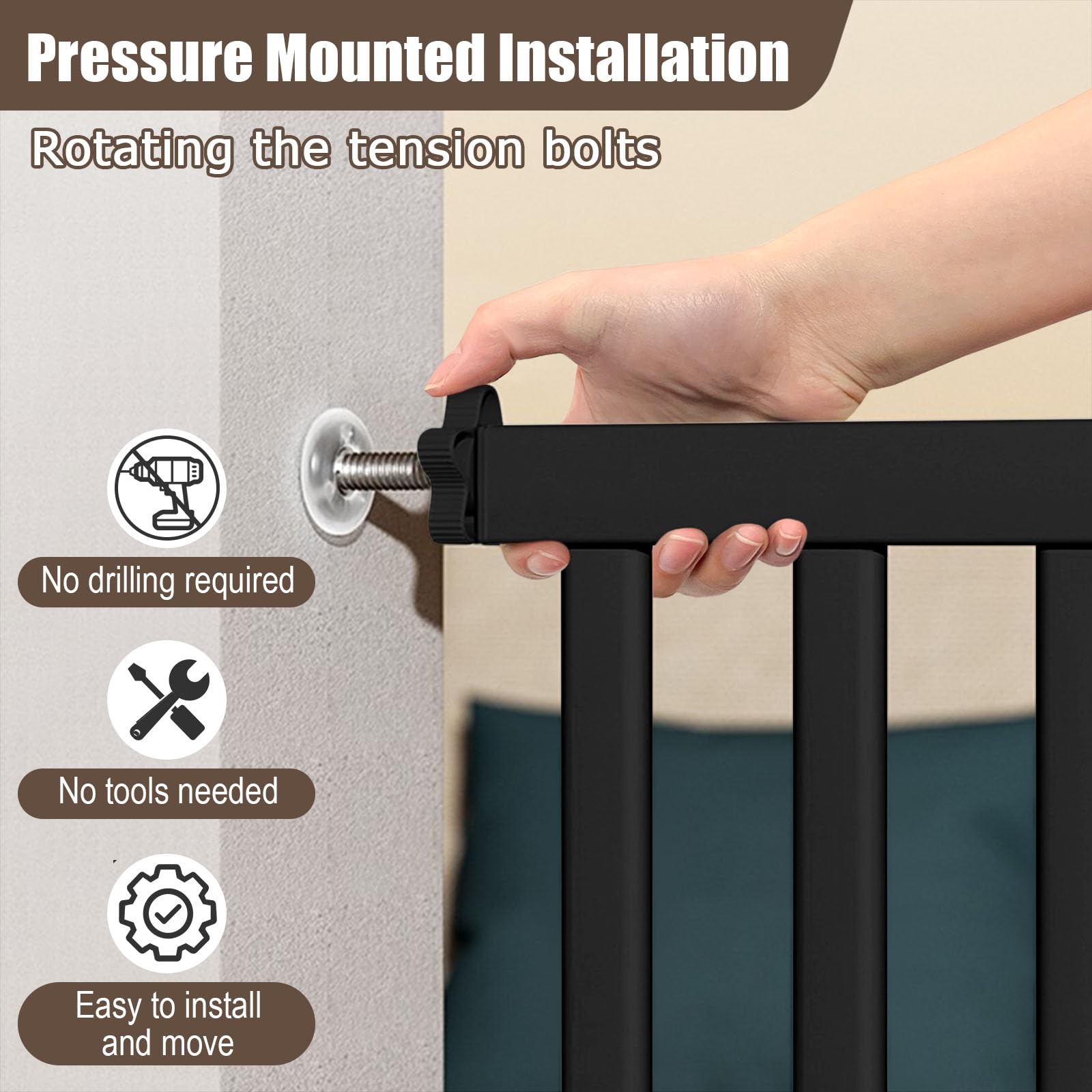 Pressure Mounted Installation

Rotating the tension bolts

No drilling required

No tools needed

Easy to install and move