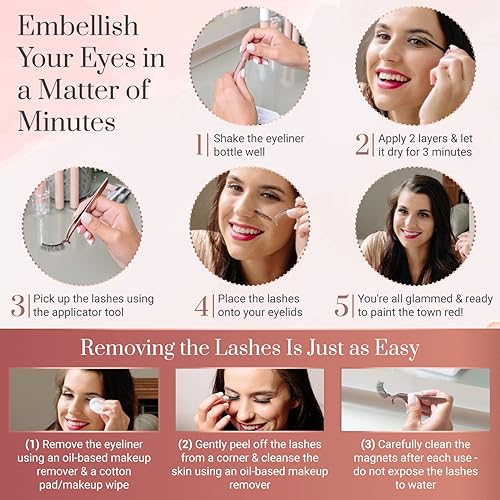 Embellish Your Eyes in a Matter of Minutes

1 | Shake the eyeliner bottle well

2 | Apply 2 layers & let it dry for 3 minutes

3 | Pick up the lashes using the applicator tool

4 | Place the lashes onto your eyelids

5 | You're all glammed & ready to paint the town red!

Removing the Lashes Is Just as Easy

(1) Remove the eyeliner using an oil-based makeup remover & a cotton pad/makeup wipe

(2) Gently peel off the lashes from a corner & cleanse the skin using an oil-based makeup remover

(3) Carefully clean the magnets after each use - do not expose the lashes to water