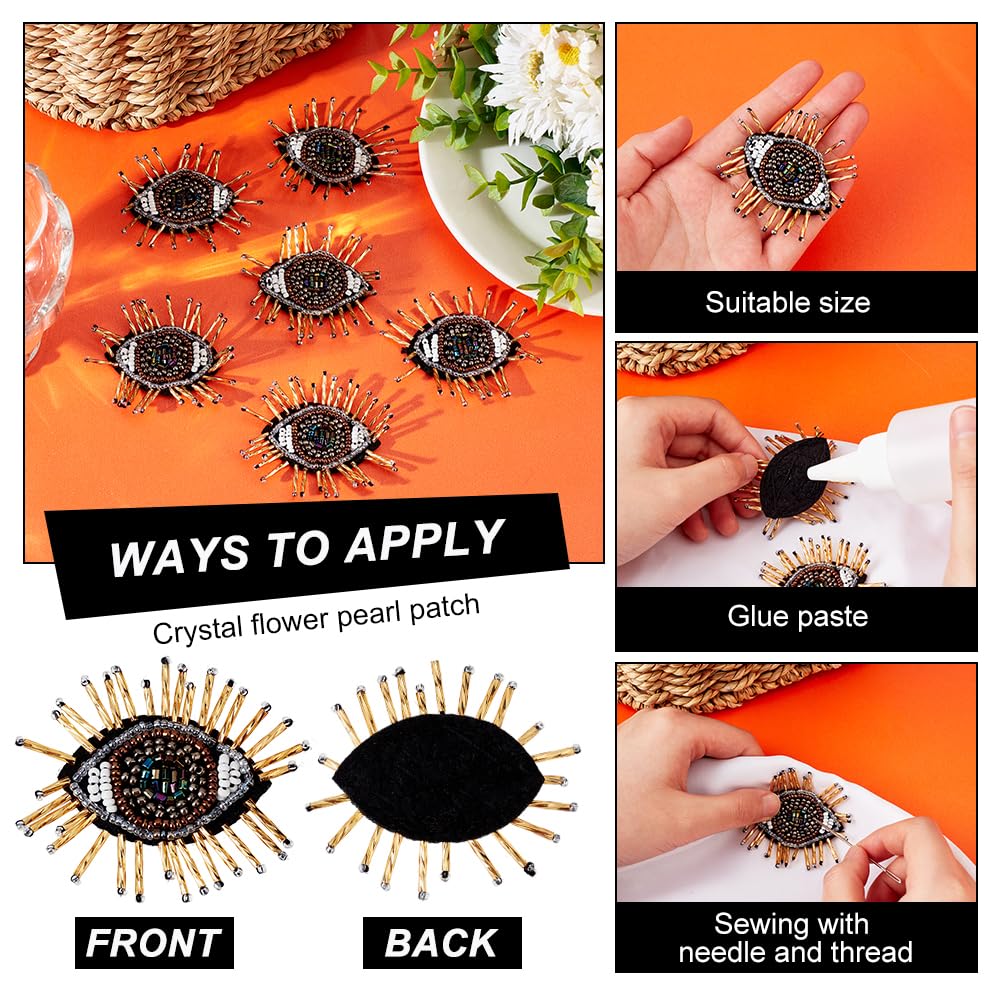 WAYS TO APPLY

Crystal flower pearl patch

FRONT

BACK

Suitable size

Glue paste

Sewing with needle and thread