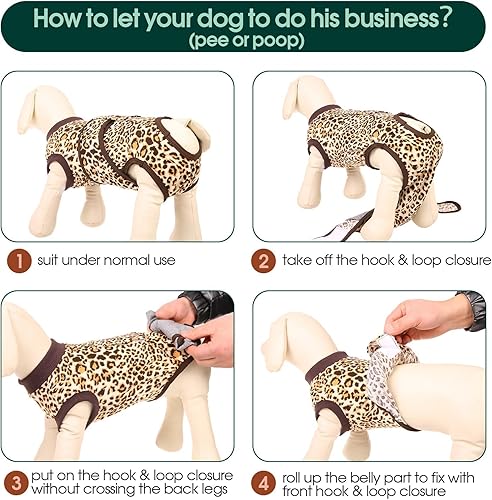 How to let your dog to do his business?
(pee or poop)

1 suit under normal use

2 take off the hook & loop closure

3 put on the hook & loop closure without crossing the back legs

4 roll up the belly part to fix with front hook & loop closure