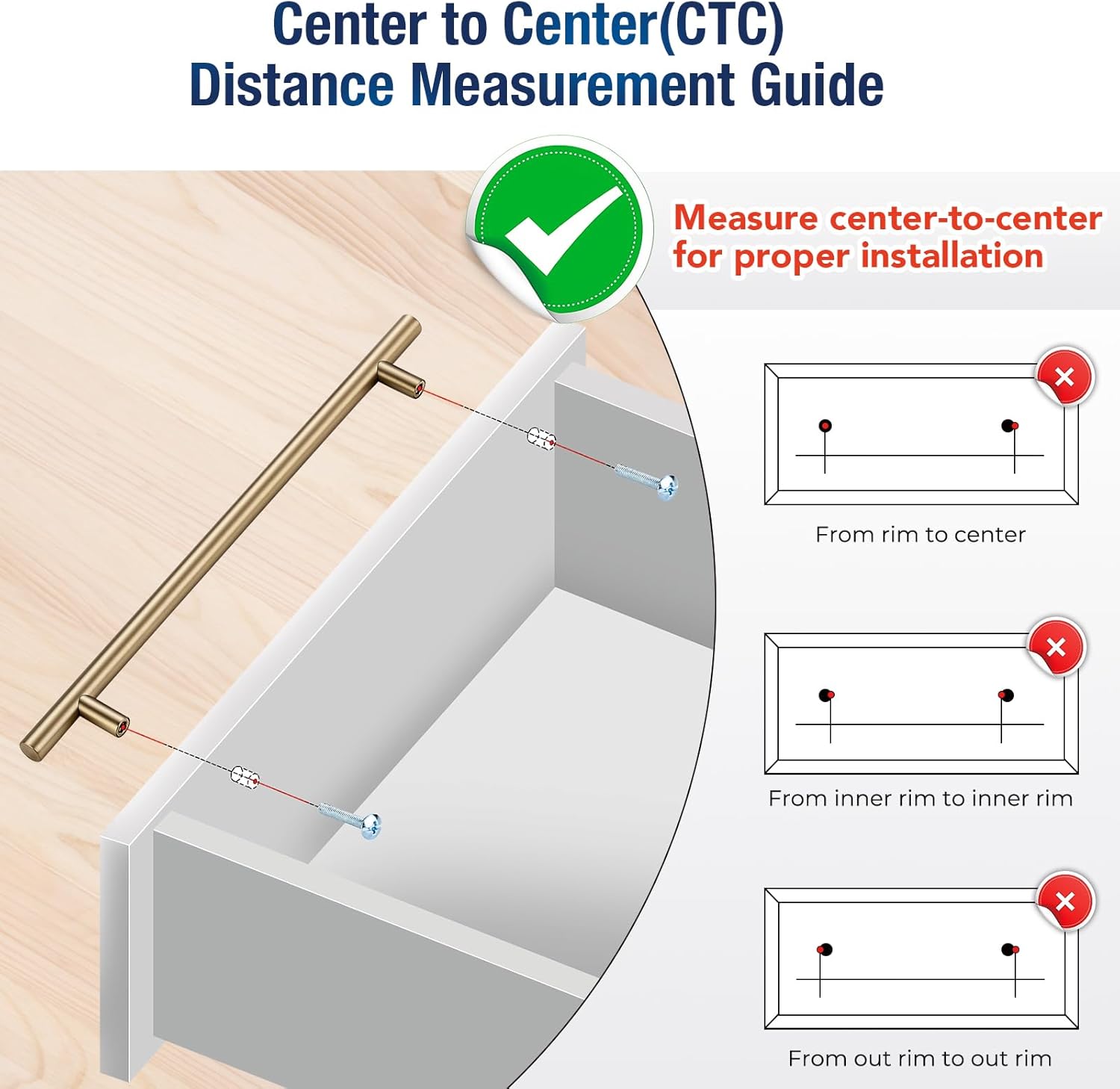 Center to Center(CTC)
Distance Measurement Guide

Measure center-to-center for proper installation

From rim to center

From inner rim to inner rim

From out rim to out rim