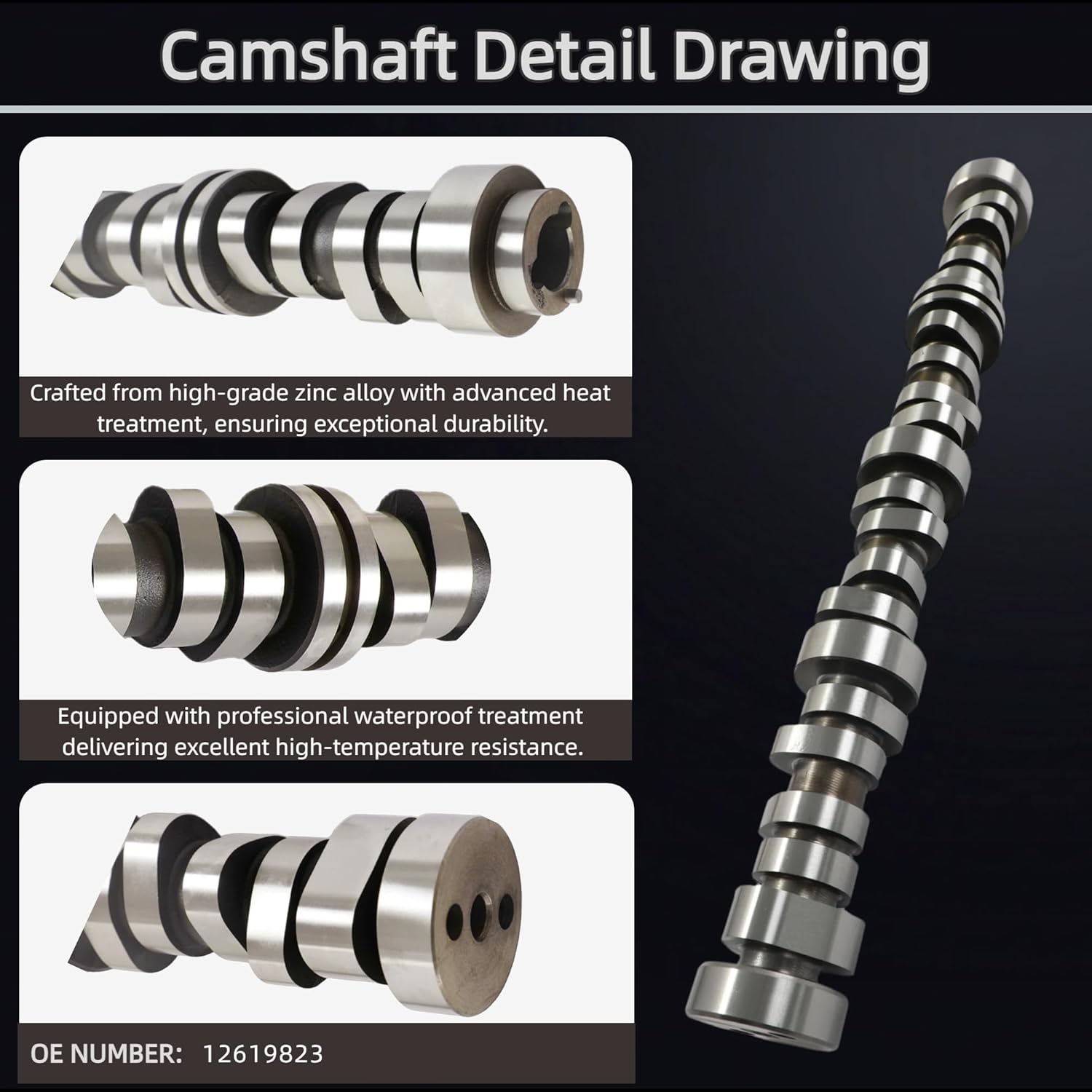 Camshaft Detail Drawing

Crafted from high-grade zinc alloy with advanced heat treatment, ensuring exceptional durability.

Equipped with professional waterproof treatment delivering excellent high-temperature resistance.

OE NUMBER: 12619823