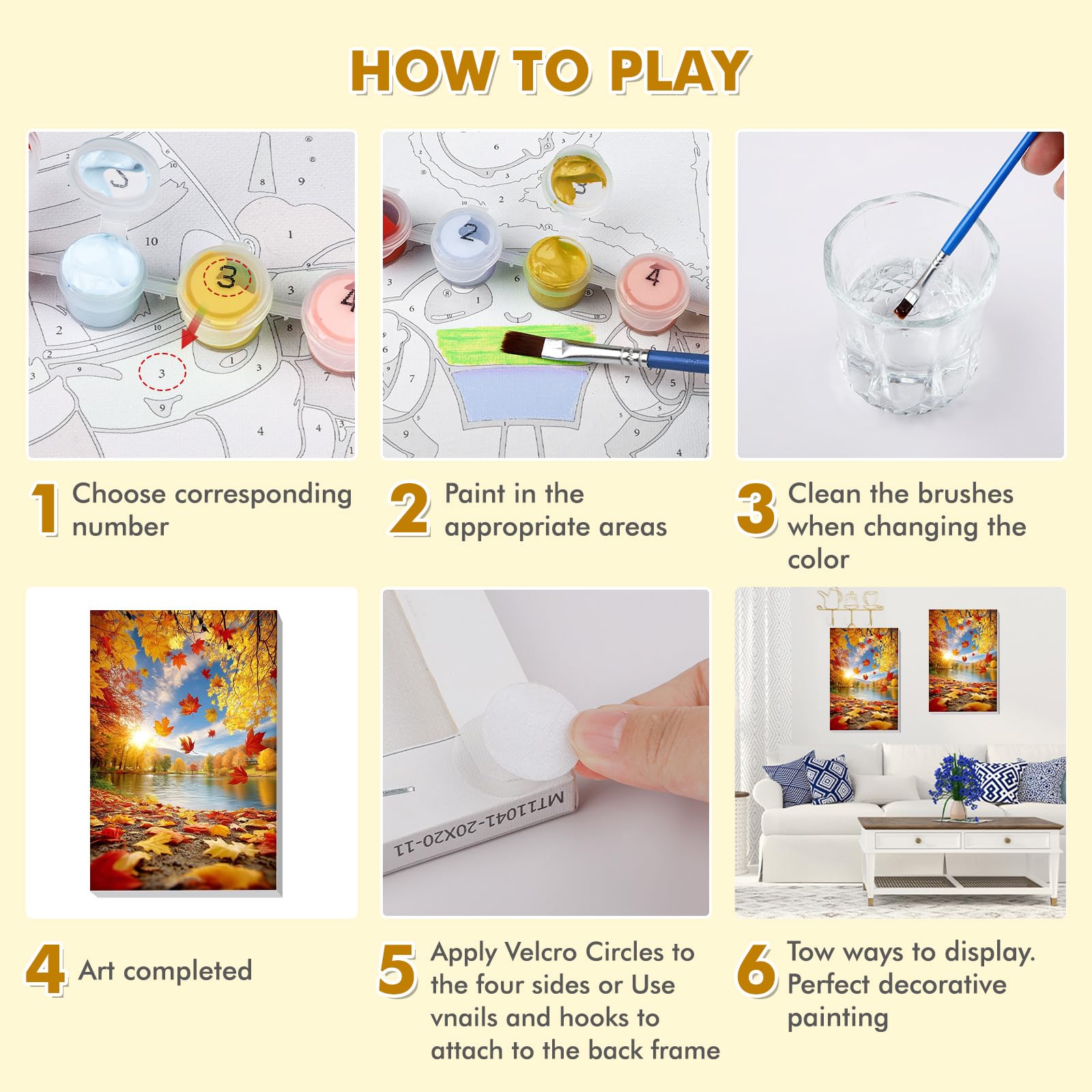 HOW TO PLAY

1 Choose corresponding number

2 Paint in the appropriate areas

3 Clean the brushes when changing the color

MT11041-20X20-11

4 Art completed

5 Apply Velcro Circles to the four sides or Use vnails and hooks to attach to the back frame

6 Tow ways to display. Perfect decorative painting