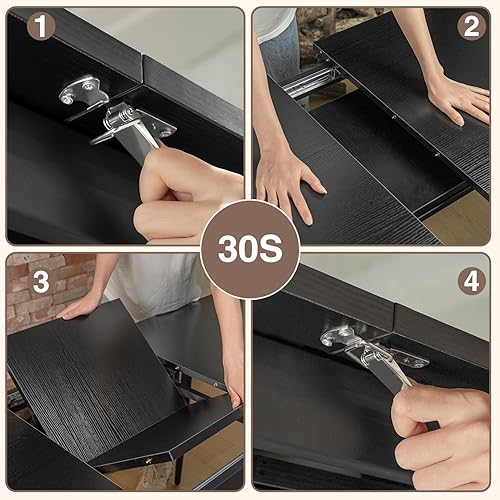 1

2

30S

3

4