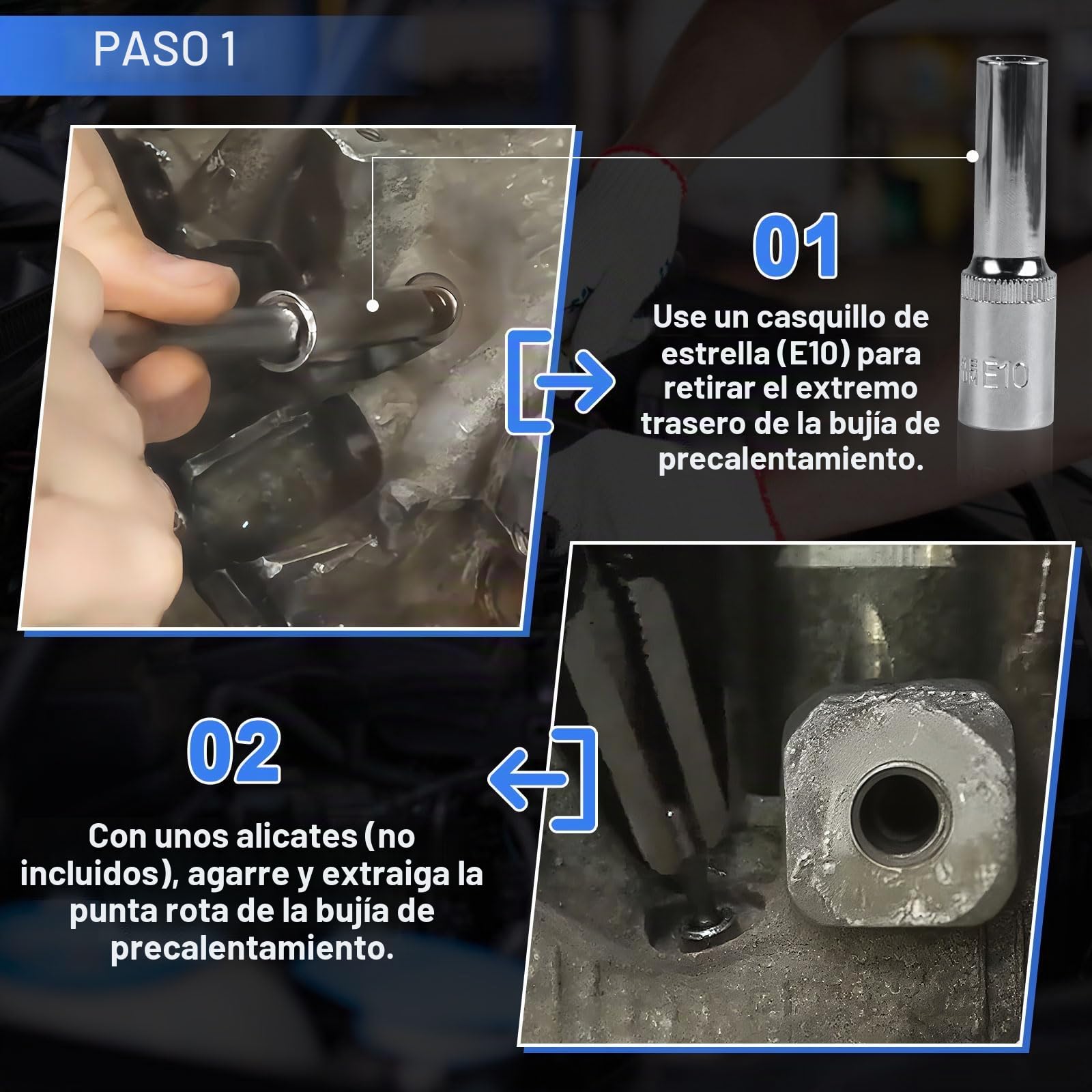 PASO 1

01

Use un casquillo de estrella (E10) para retirar el extremo trasero de la bujía de precalentamiento.

E10

02

Con unos alicates (no incluidos), agarre y extraiga la punta rota de la bujía de precalentamiento.