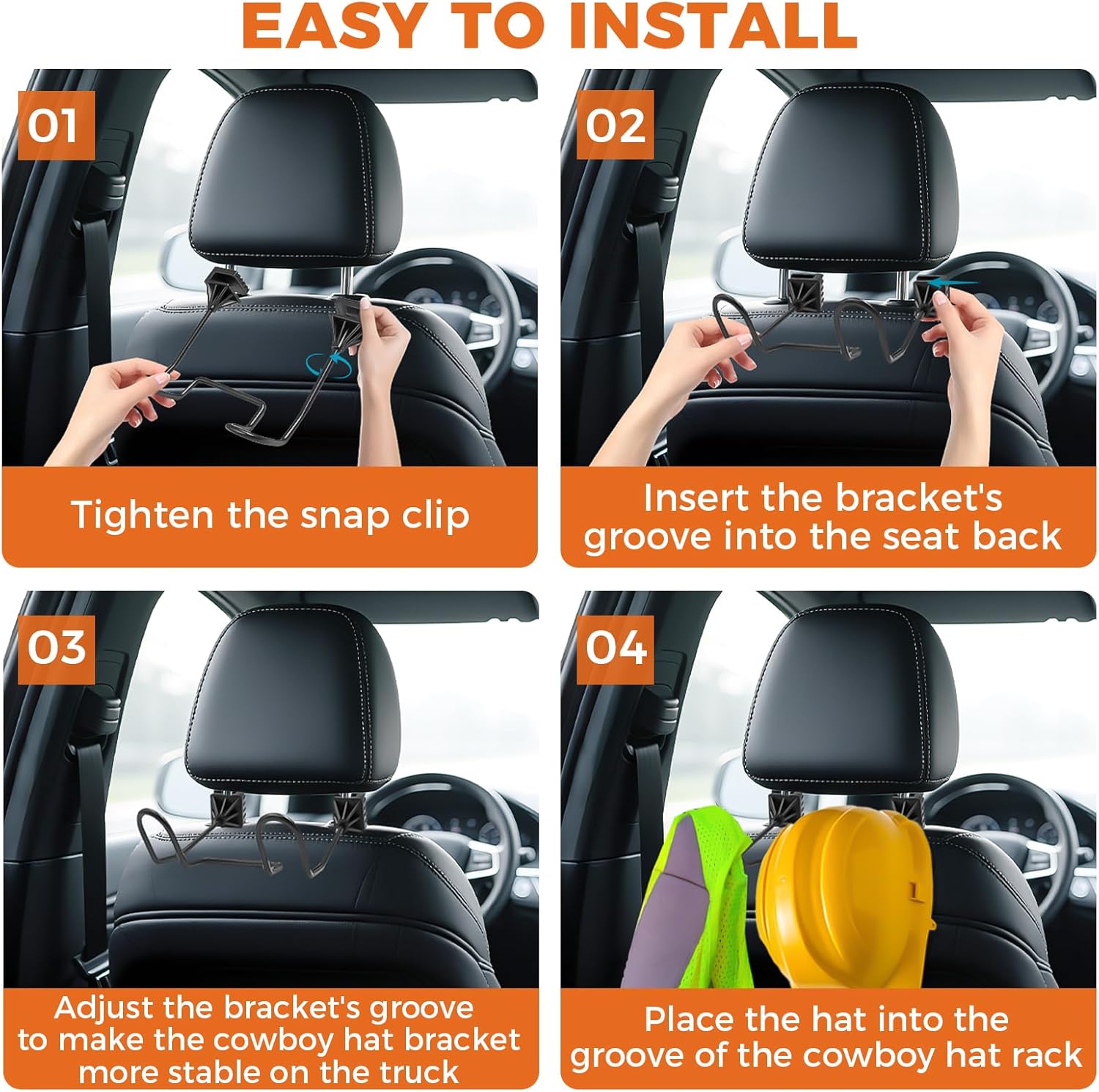 EASY TO INSTALL

01

Tighten the snap clip

02

Insert the bracket's groove into the seat back

03

Adjust the bracket's groove to make the cowboy hat bracket more stable on the truck

04

Place the hat into the groove of the cowboy hat rack