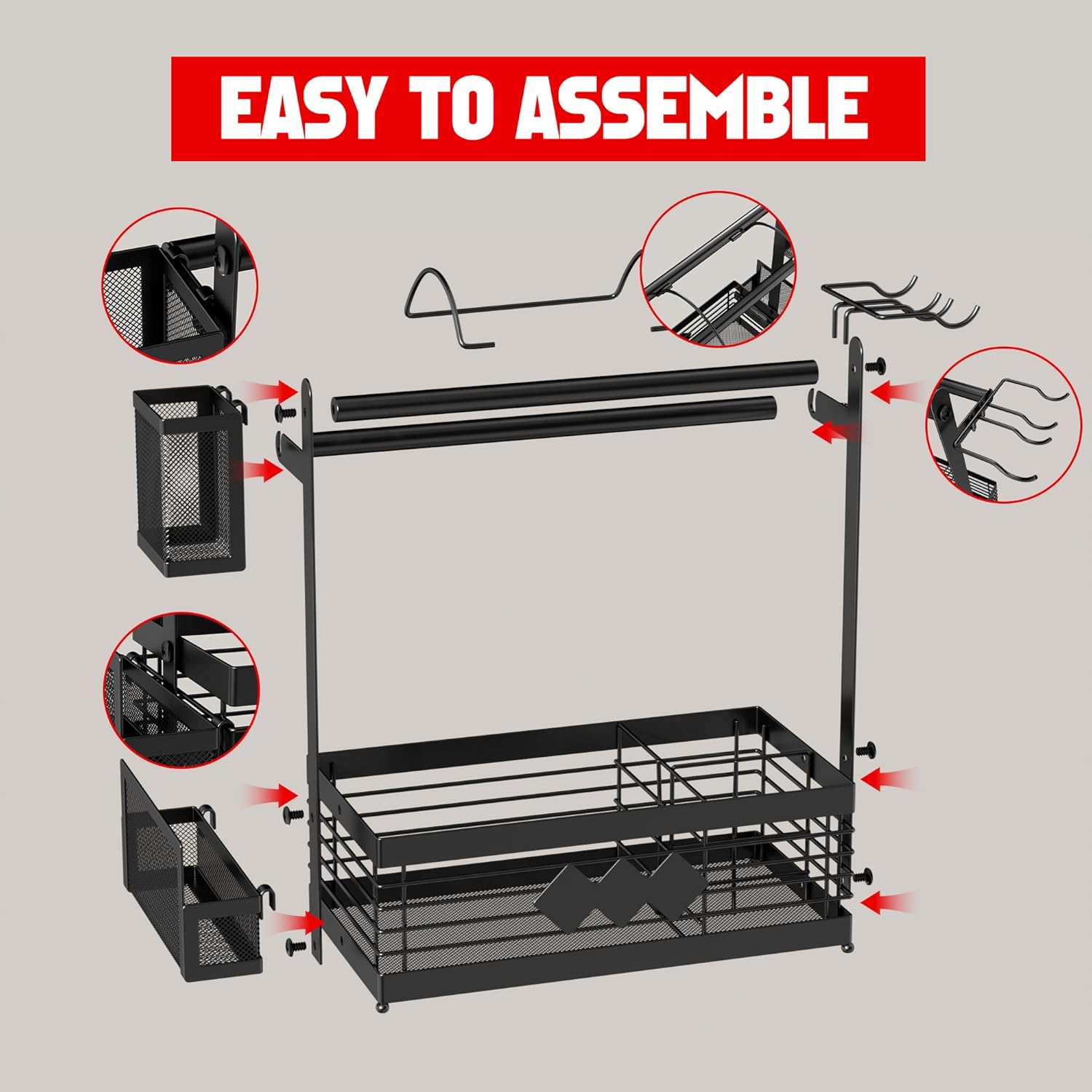 EASY TO ASSEMBLE