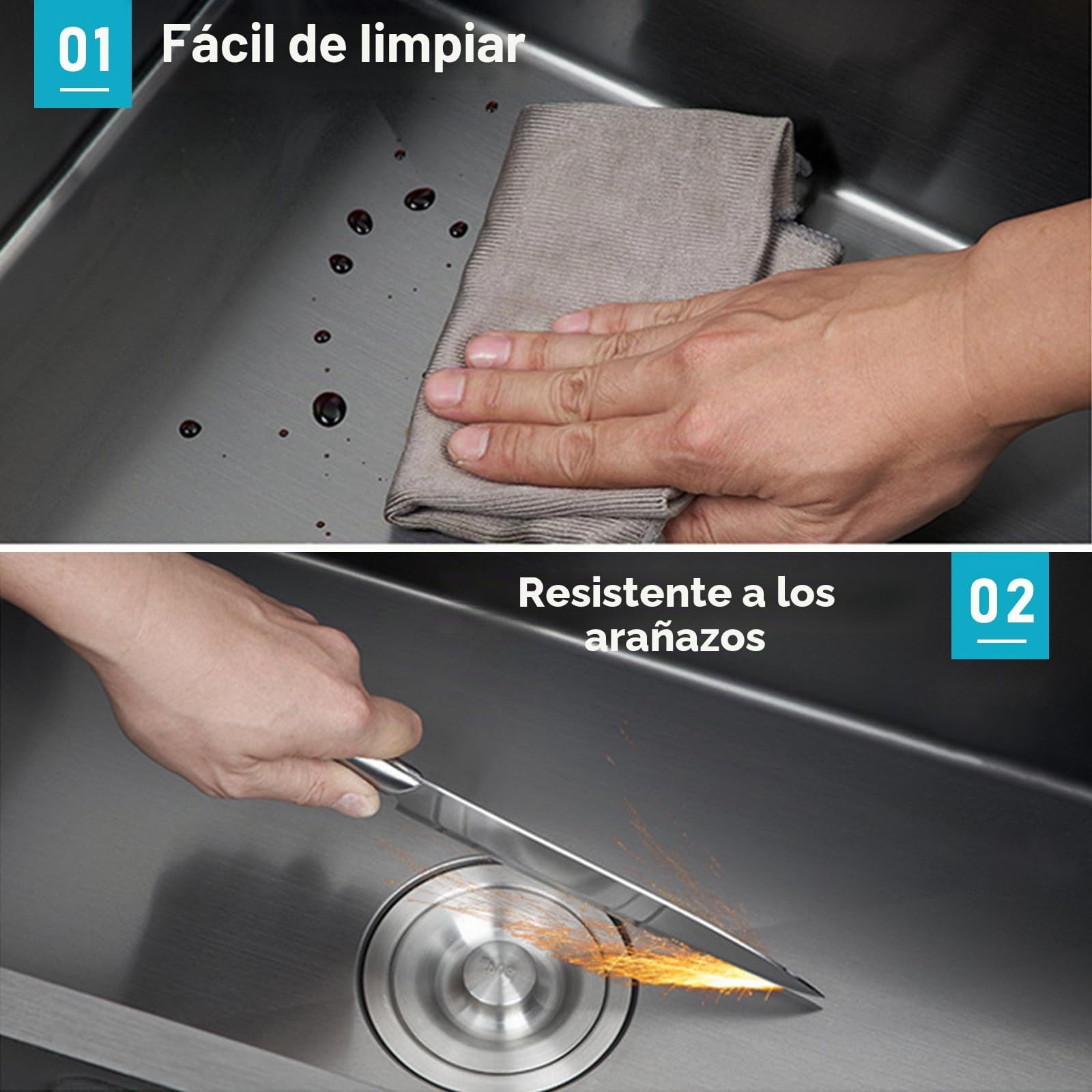 01

Fácil de limpiar

Resistente a los arañazos

02