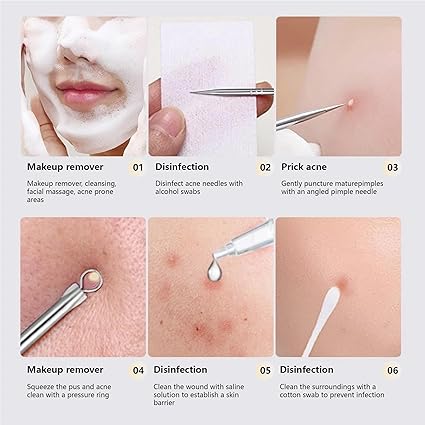 Makeup remover 01

Makeup remover, cleansing, facial massage, acne prone areas

Disinfection 02

Disinfect acne needles with alcohol swabs

Prick acne 03

Gently puncture maturepimples with an angled pimple needle

Makeup remover 04

Squeeze the pus and acne clean with a pressure ring

Disinfection 05

Clean the wound with saline solution to establish a skin barrier

Disinfection 06

Clean the surroundings with a cotton swab to prevent infection