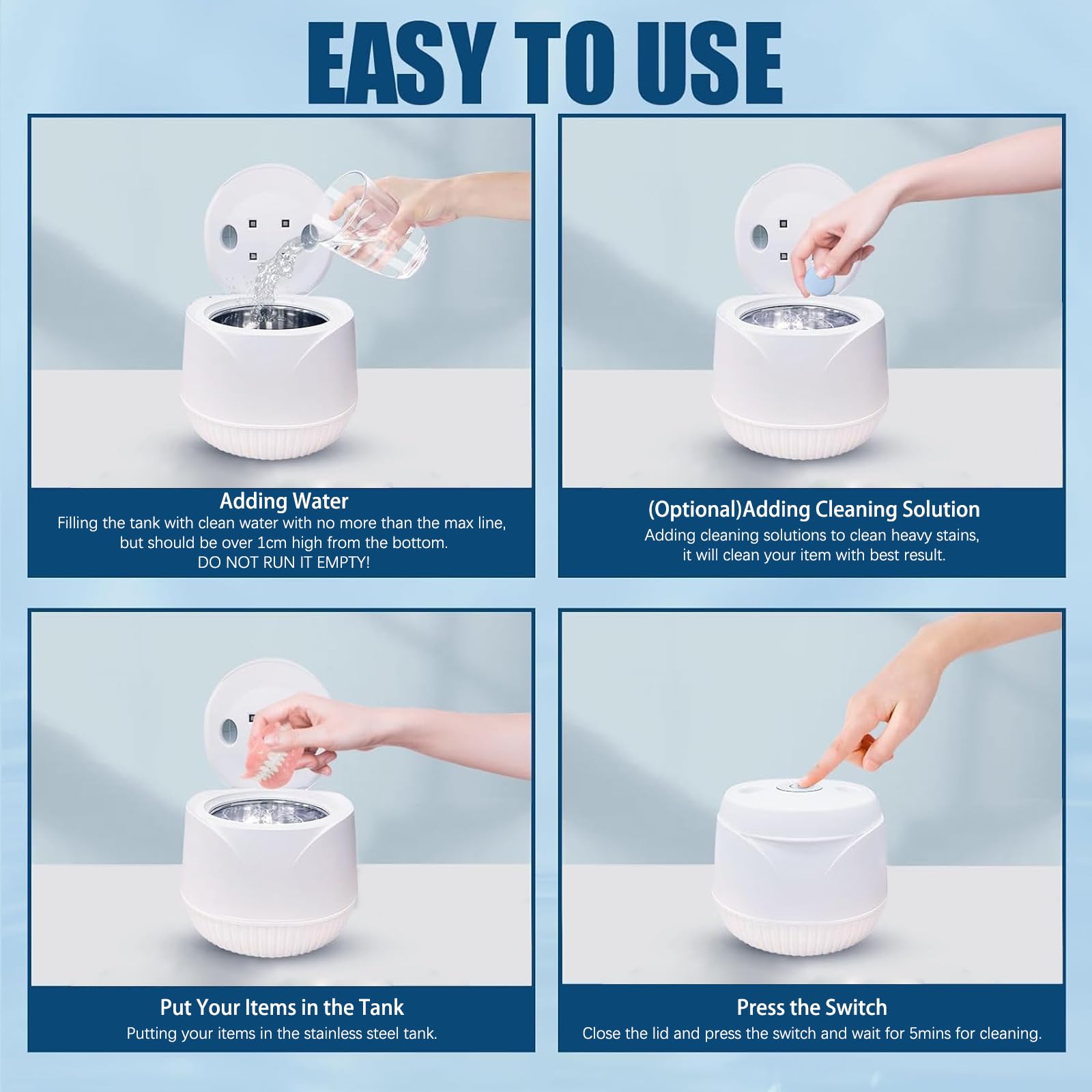 EASY TO USE

Adding Water
Filling the tank with clean water with no more than the max line, but should be over 1cm high from the bottom.
DO NOT RUN IT EMPTY!

(Optional)Adding Cleaning Solution
Adding cleaning solutions to clean heavy stains, it will clean your item with best result.

Put Your Items in the Tank
Putting your items in the stainless steel tank.

Press the Switch
Close the lid and press the switch and wait for 5mins for cleaning.