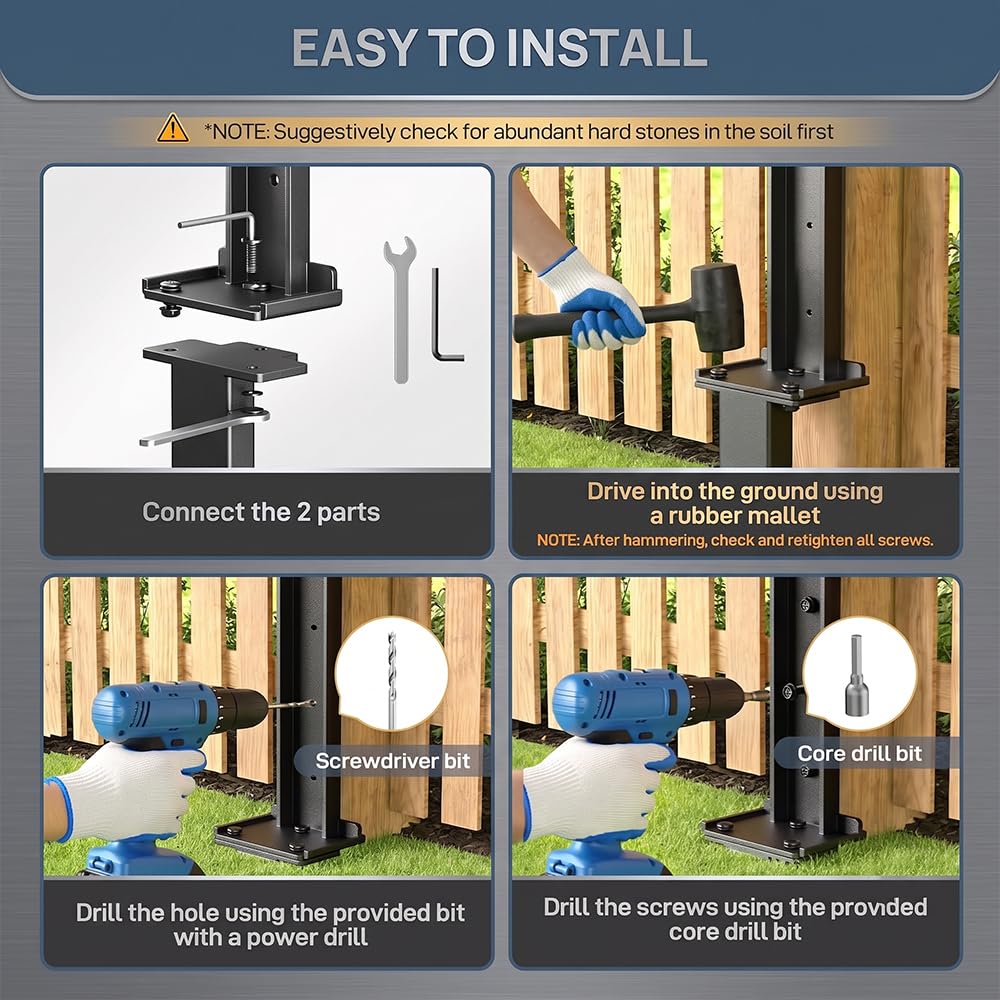 EASY TO INSTALL

*NOTE: Suggestively check for abundant hard stones in the soil first

Connect the 2 parts

Drive into the ground using a rubber mallet

NOTE: After hammering, check and retighten all screws.

Screwdriver bit

Drill the hole using the provided bit with a power drill

Core drill bit

Drill the screws using the provided core drill bit