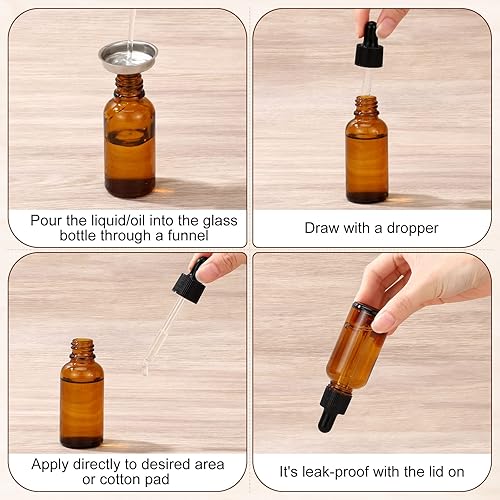 Pour the liquid/oil into the glass bottle through a funnel

Draw with a dropper

Apply directly to desired area or cotton pad

It's leak-proof with the lid on